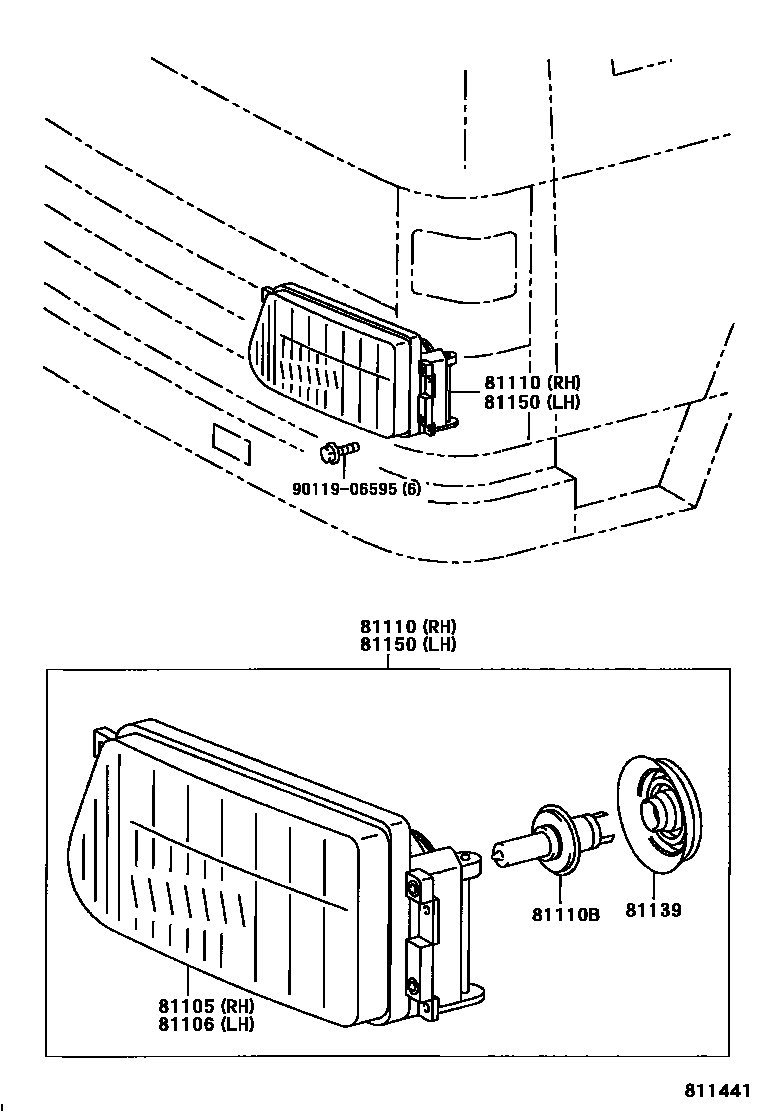 81110 (RH)
81150 (LH)

90119-06595 (6)

81110 (RH)
81150 (LH)

81110B

81139

81105 (RH)
81106 (LH)

811441