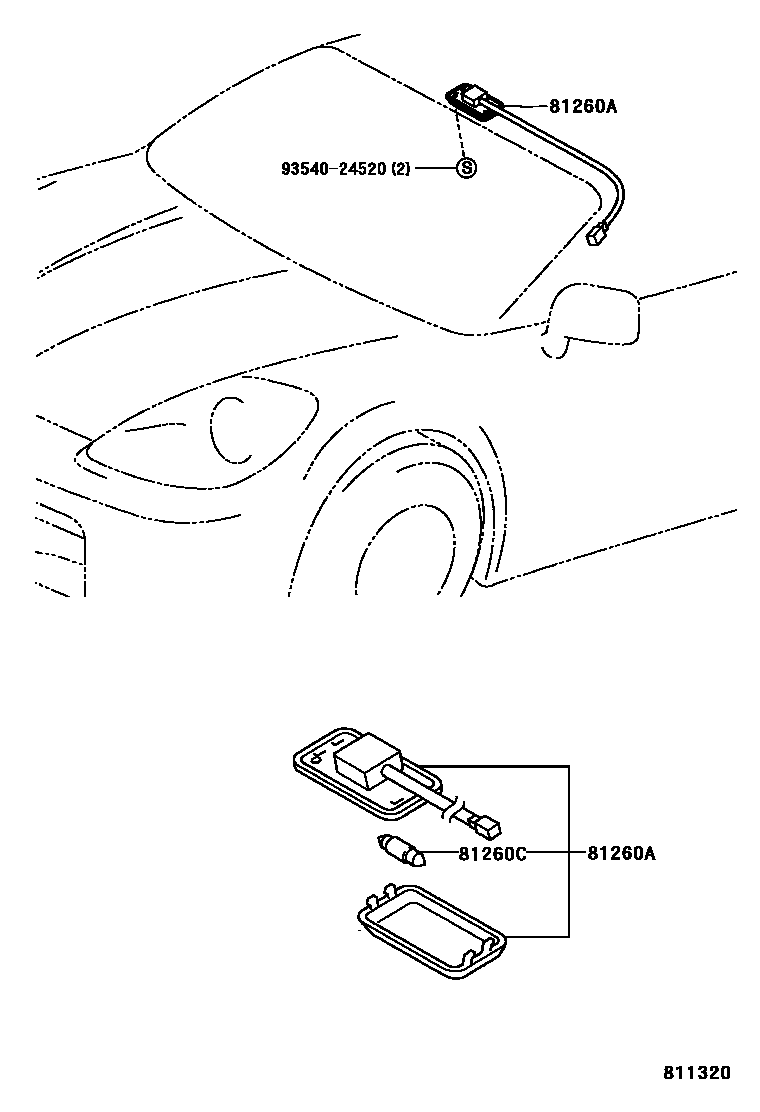 81260A

93540-24520 (2)

S

81260C

81260A

811320