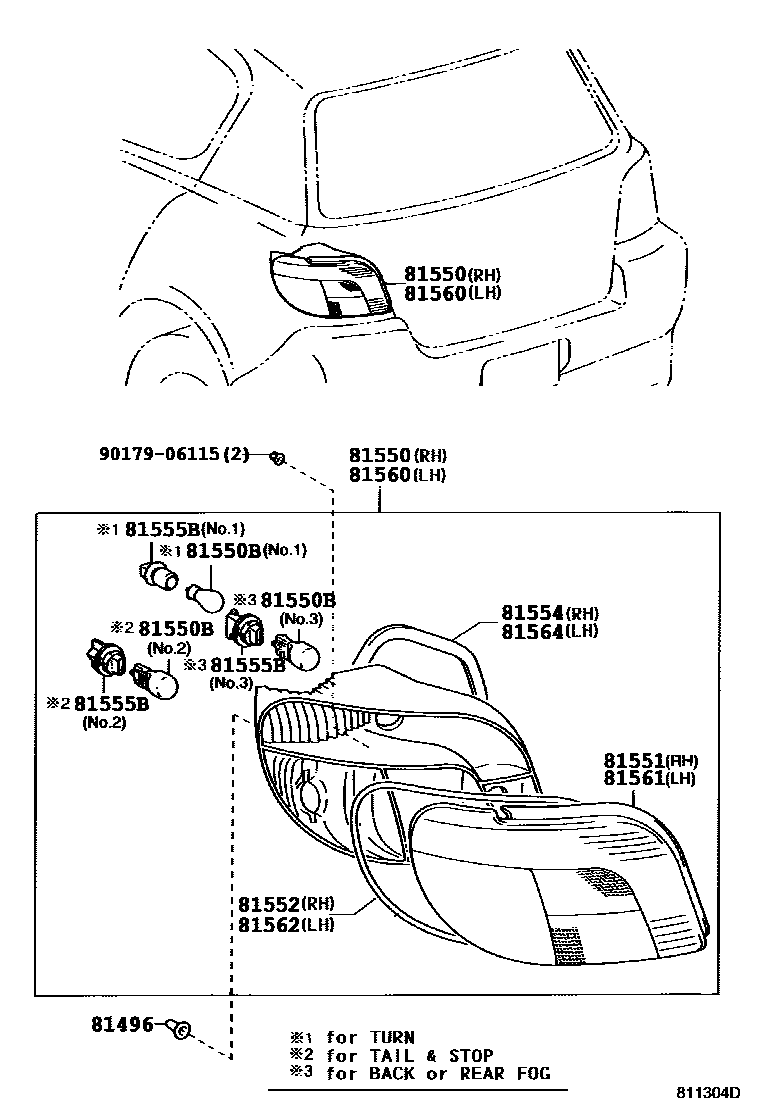 81550(RH)
81560(LH)

90179-06115(2)

81550(RH)
81560(LH)

※1 81555B(No.1)
※1 81550B(No.1)

※3 81550B
(No.3)

※2 81550B
(No.2)

※3 81555B
(No.3)

※2 81555B
(No.2)

81554(RH)
81564(LH)

81551(RH)
81561(LH)

81552(RH)
81562(LH)

81496

※1 for TURN
※2 for TAIL & STOP
※3 for BACK or REAR FOG

811304D