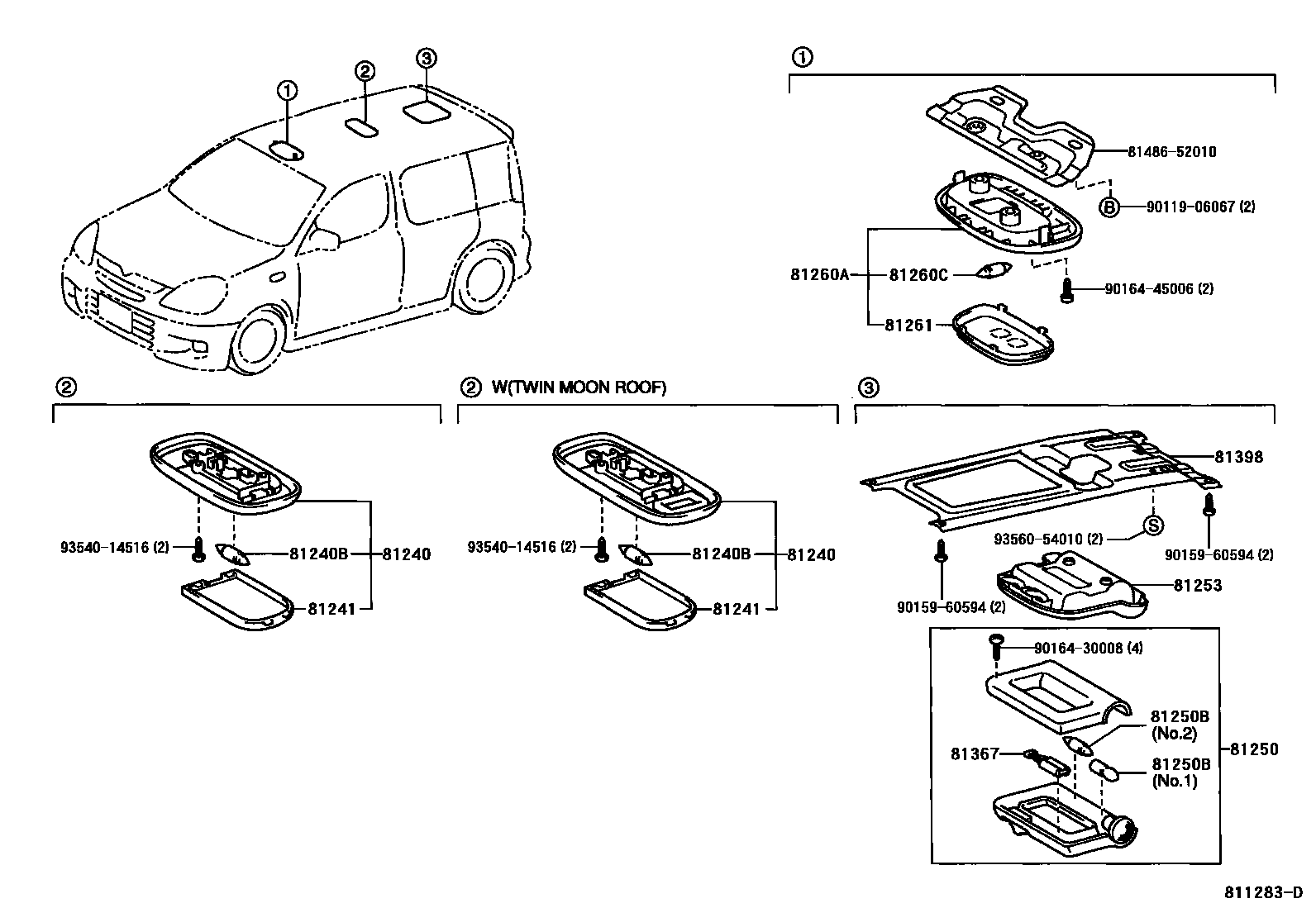 ①
②
③

①
81486-52010
B 90119-06067 (2)
81260A
81260C
90164-45006 (2)
81261

②
93540-14516 (2)
81240B
81240
81241

② W(TWIN MOON ROOF)
93540-14516 (2)
81240B
81240
81241

③
81398
93560-54010 (2)
S
90159-60594 (2)
90159-60594 (2)
81253
90164-30008 (4)
81250B (No.2)
81367
81250B (No.1)
81250

811283-D