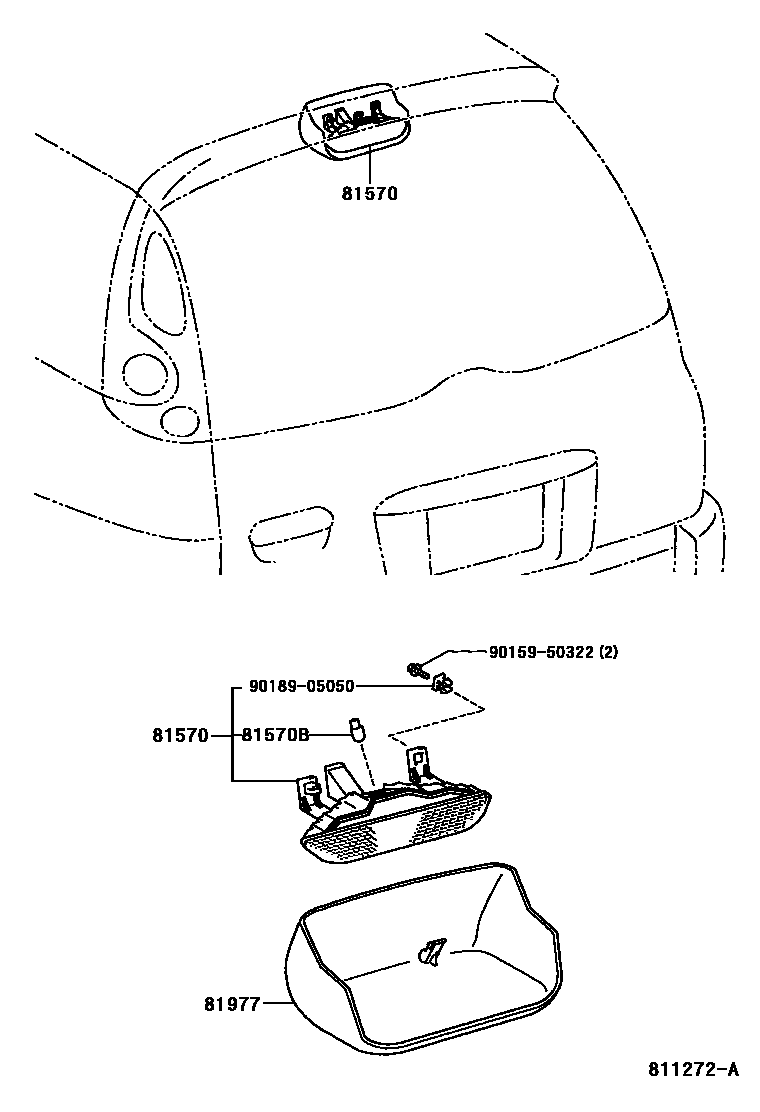 81570

90159-50322 (2)

90189-05050

81570

81570B

81977

811272-A