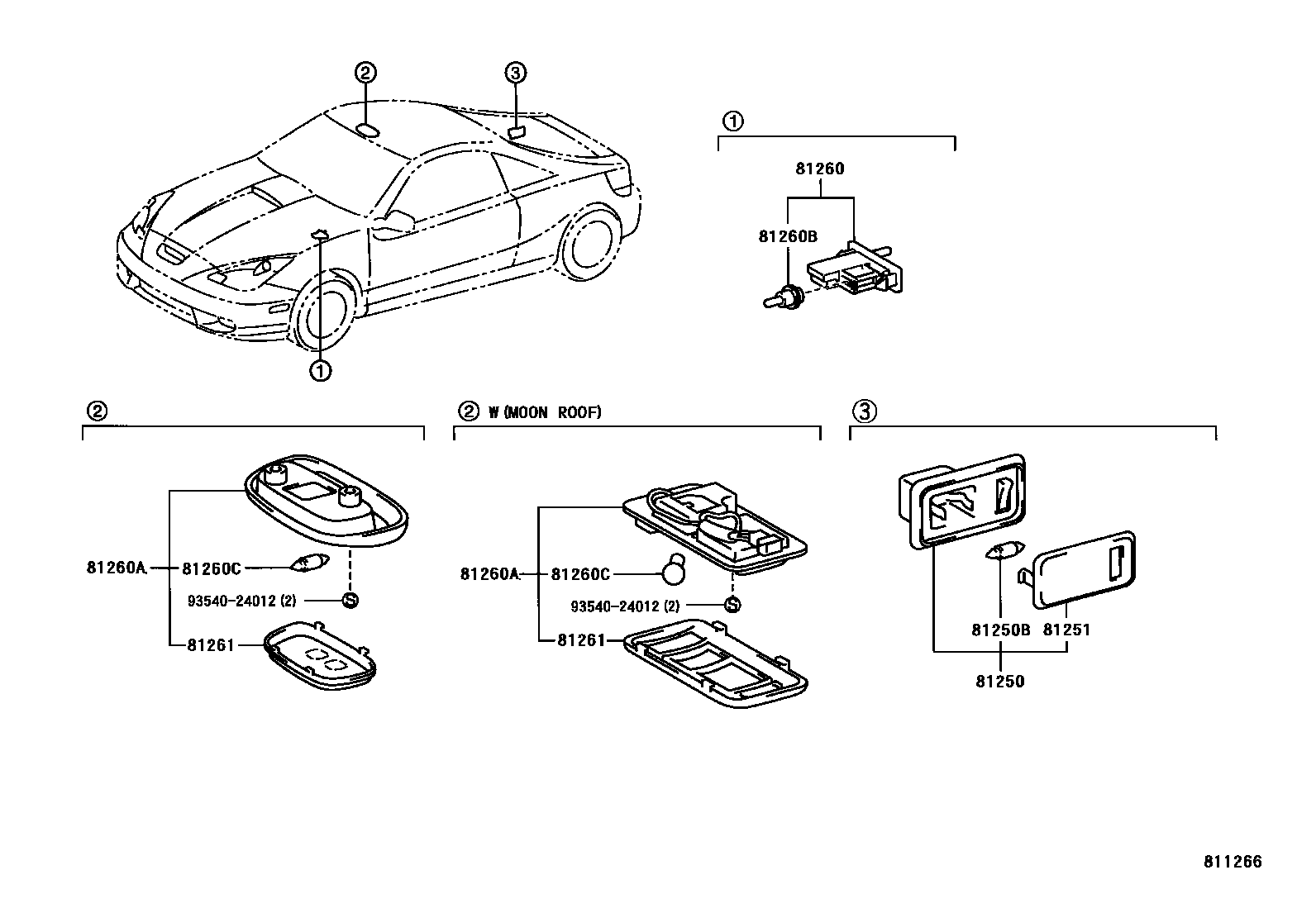 ②
③
①
①
81260
81260B

②
81260A
81260C
93540-24012 (2)
81261

② W(MOON ROOF)
81260A
81260C
93540-24012 (2)
81261

③
81250B
81251
81250

811266