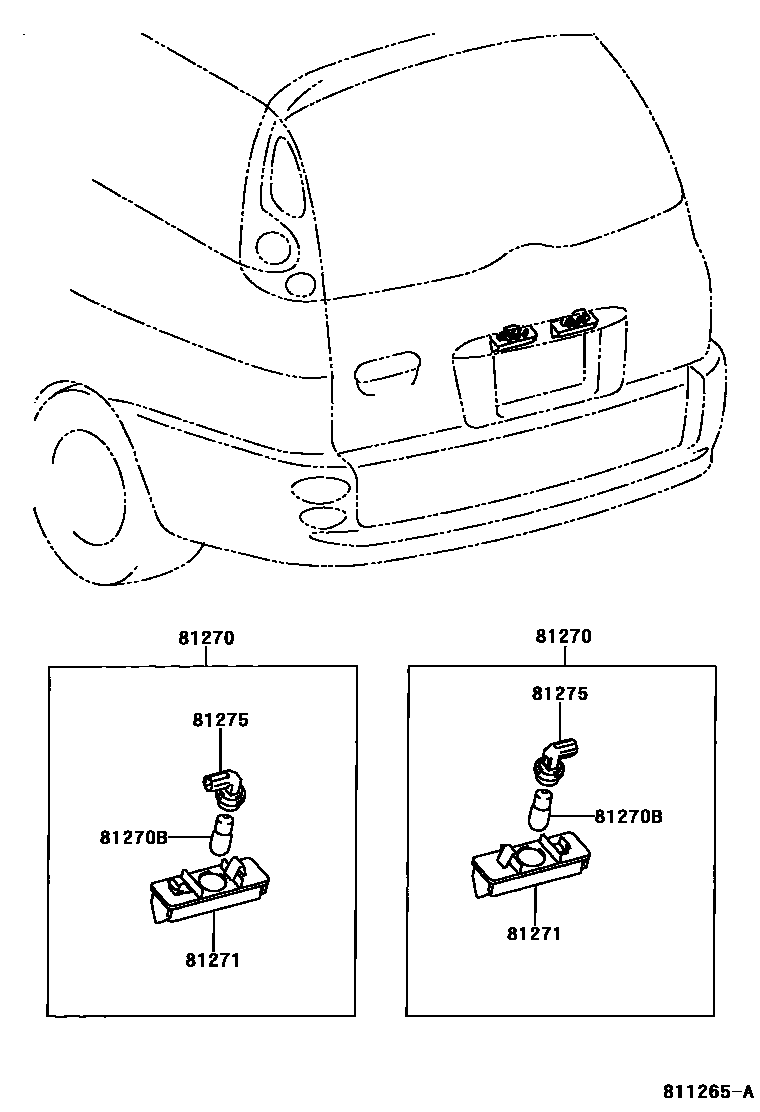 81270

81275

81270B

81271

81270

81275

81270B

81271

811265-A