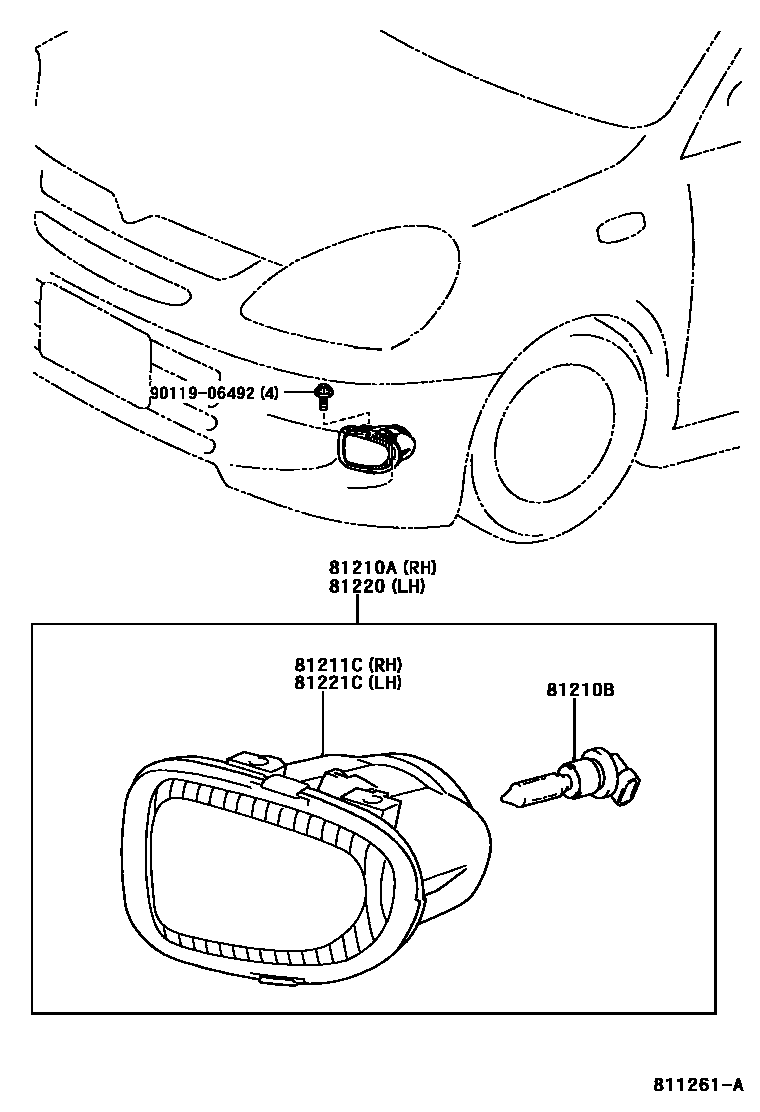 90119-06492 (4)

81210A (RH)
81220 (LH)

81211C (RH)
81221C (LH)

81210B

811261-A