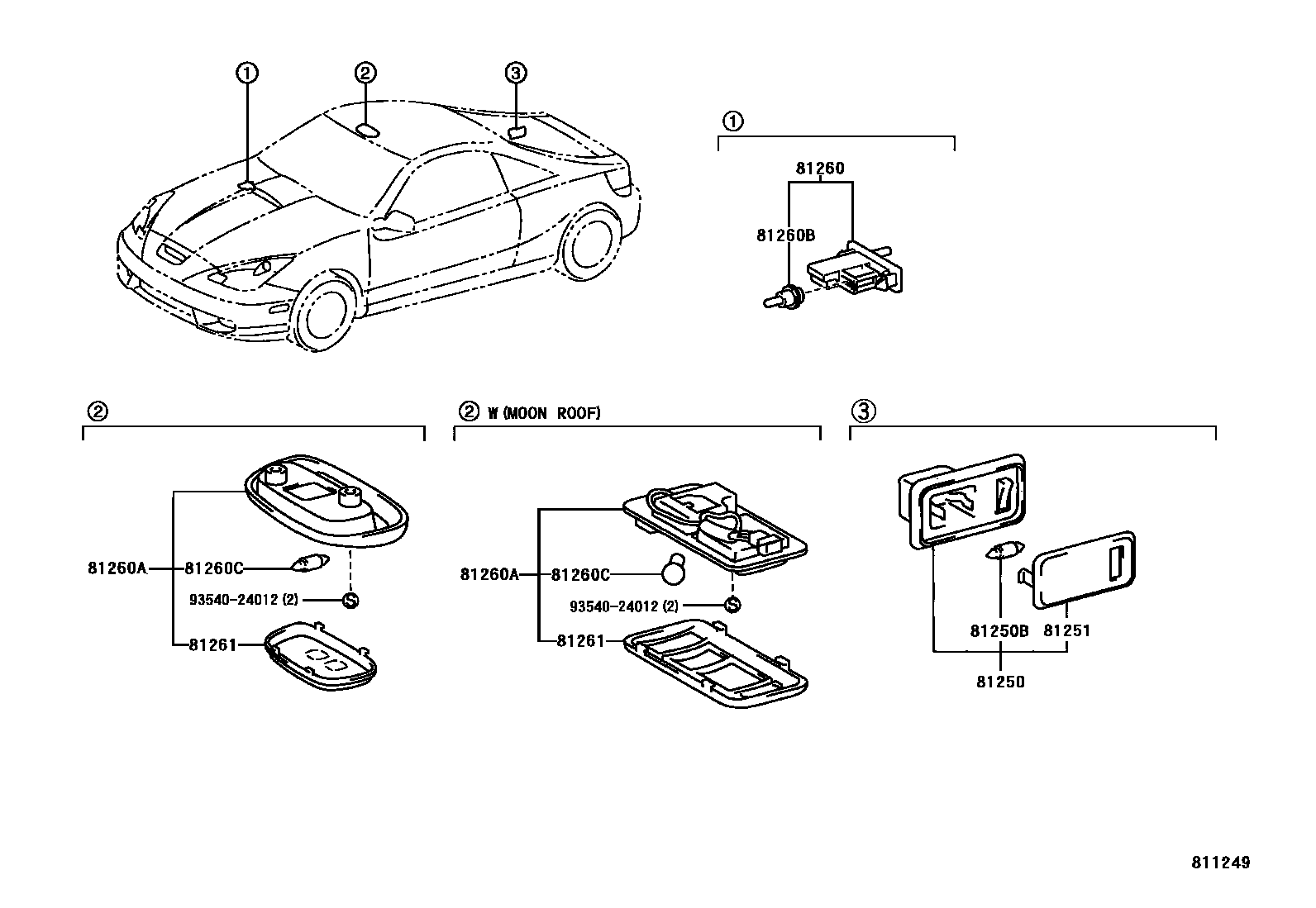 ①
②
③

①
81260
81260B

②
81260A
81260C
93540-24012 (2)
81261

② W (MOON ROOF)
81260A
81260C
93540-24012 (2)
81261

③
81250B
81251
81250

811249