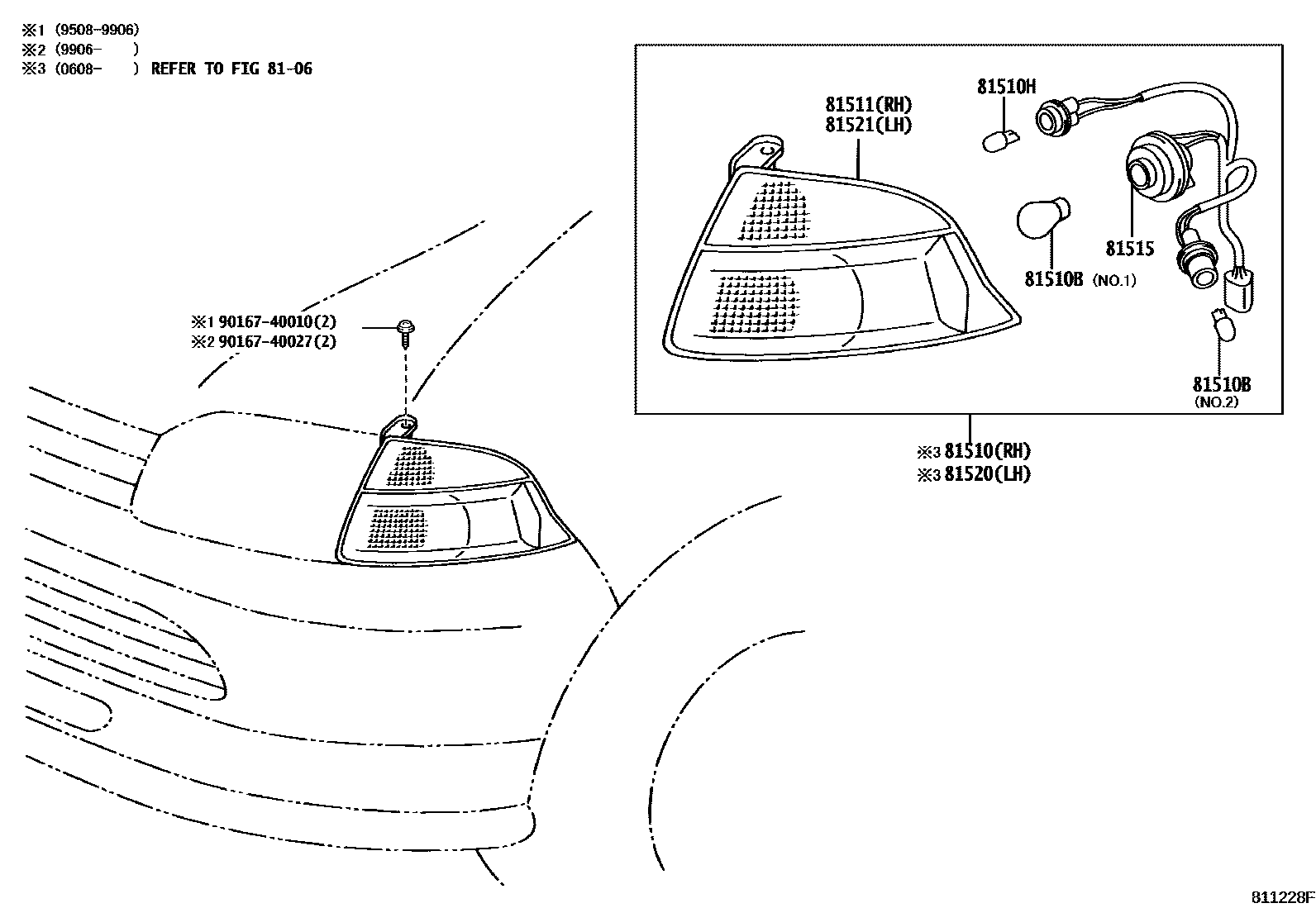 ※1 (9508-9906)
※2 (9906- )
※3 (0608- ) REFER TO FIG 81-06

81511(RH)
81521(LH)

81510H

81515

81510B (NO.1)

81510B
(NO.2)

※1 90167-40010(2)
※2 90167-40027(2)

※3 81510(RH)
※3 81520(LH)

811228F