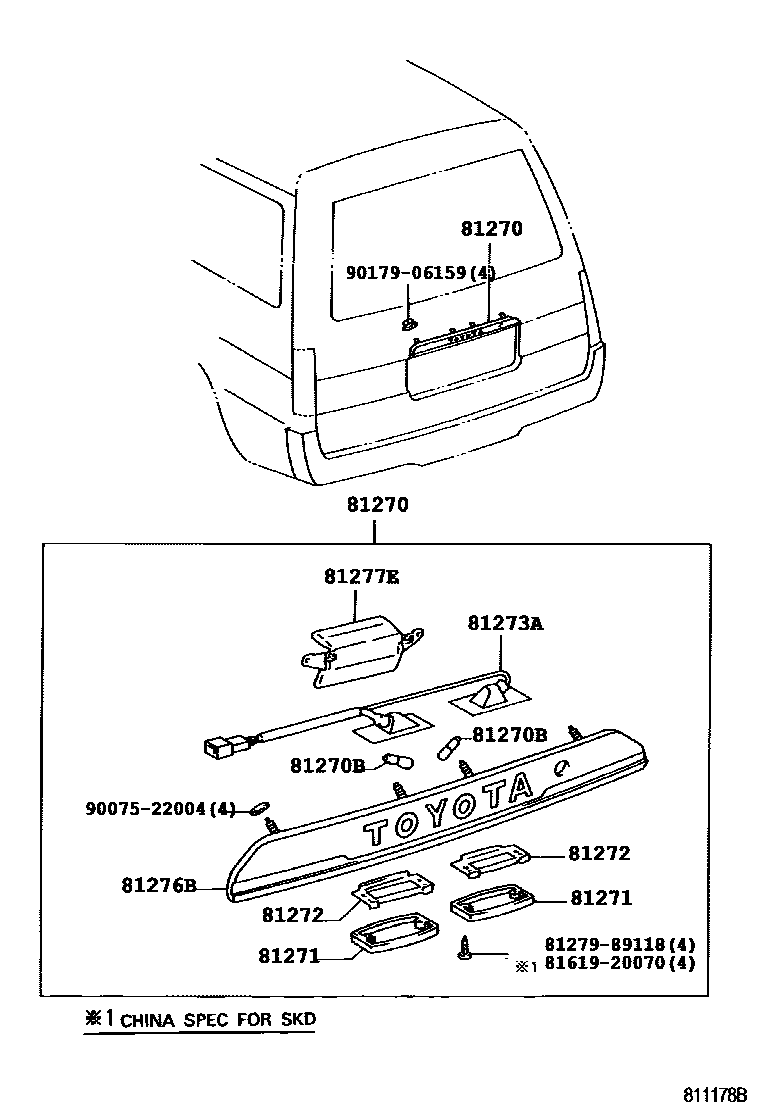 81270
90179-06159(4)
TOYOTA
81270
81277E
81273A
81270B
81270B
90075-22004(4)
TOYOTA
81272
81276B
81272
81271
81271
81279-89118(4)
※1 81619-20070(4)
※1 CHINA SPEC FOR SKD
811178B