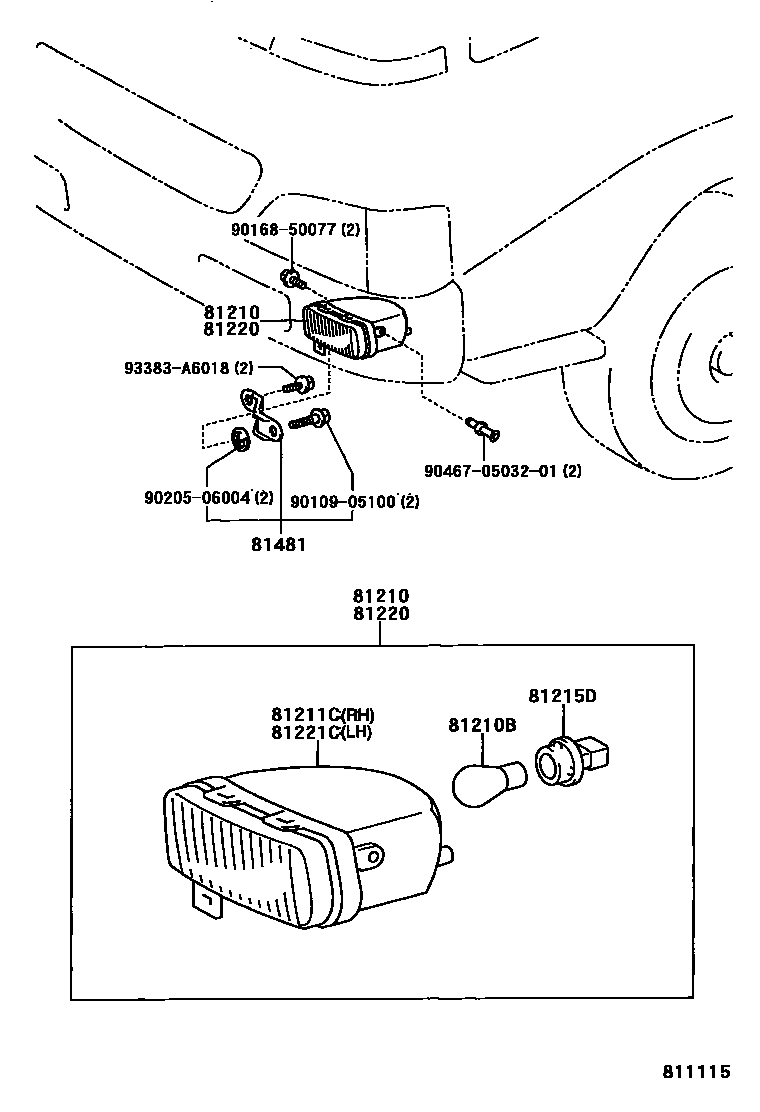 90168-50077 (2)

81210
81220

93383-A6018 (2)

90467-05032-01 (2)

90205-06004 (2)

90109-05100 (2)

81481

81210
81220

81211C(RH)
81221C(LH)

81210B

81215D

811115