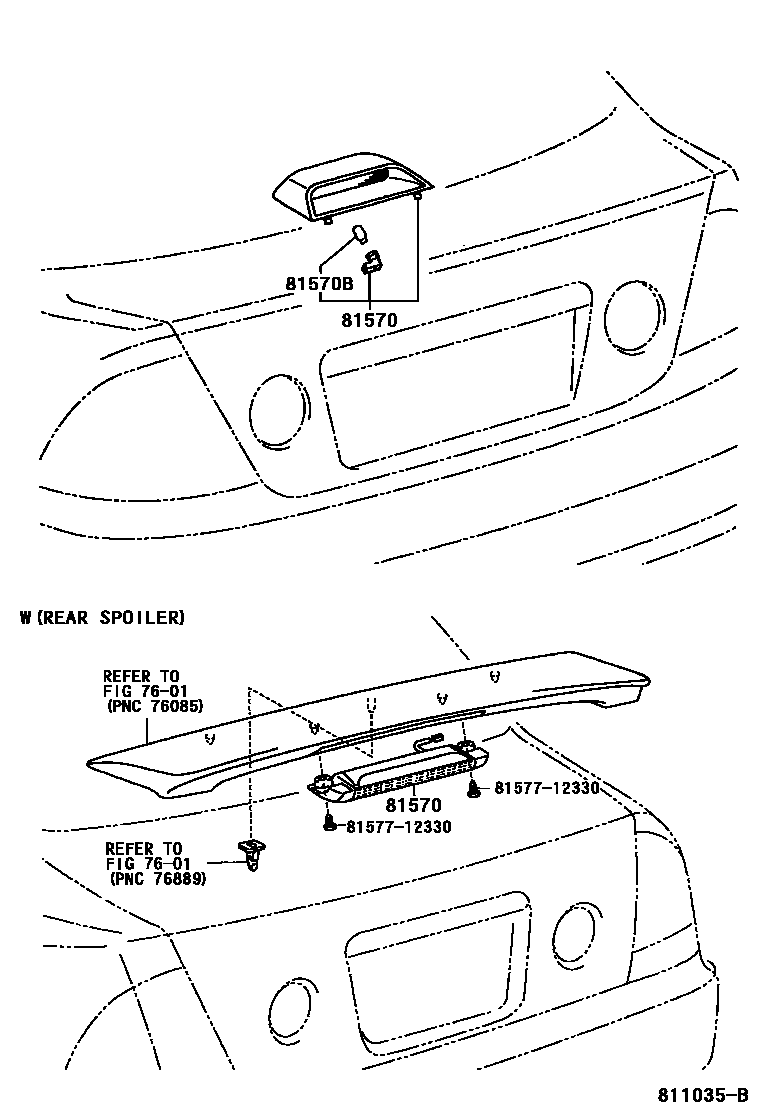 81570B
81570

W(REAR SPOILER)

REFER TO
FIG 76-01
(PNC 76085)

81570
81577-12330
81577-12330

REFER TO
FIG 76-01
(PNC 76889)

811035-B