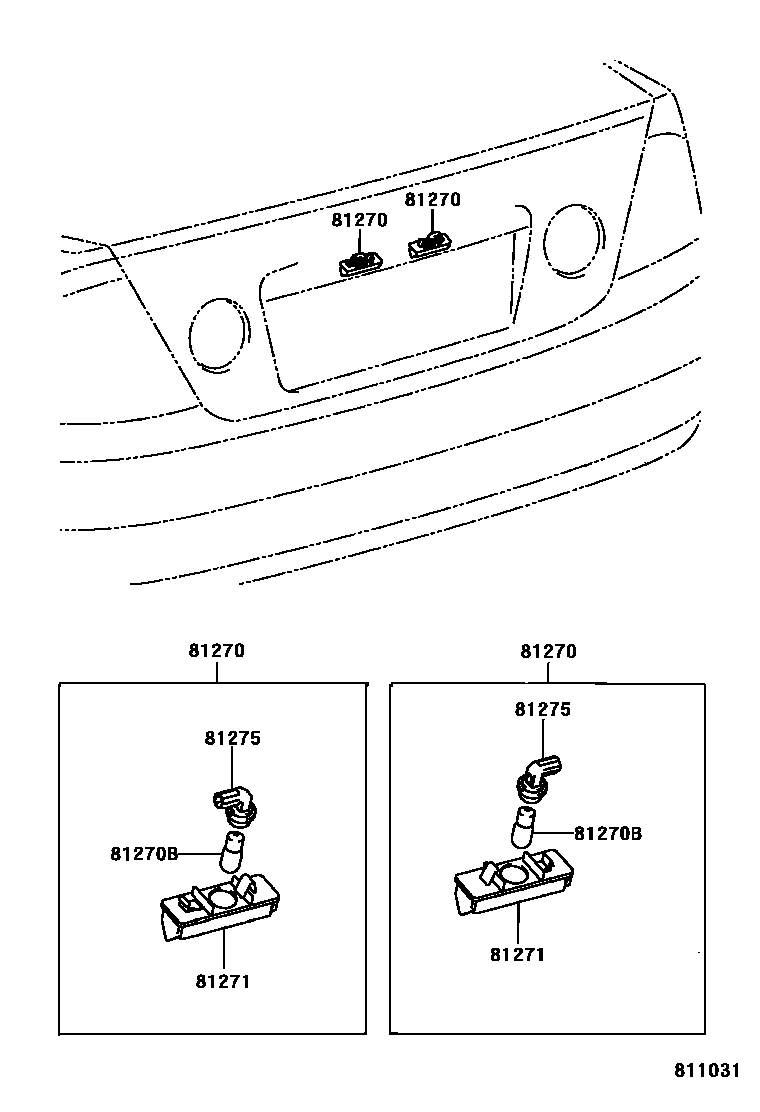 81270
81270

81270
81275
81270B
81271

81270
81275
81270B
81271

811031