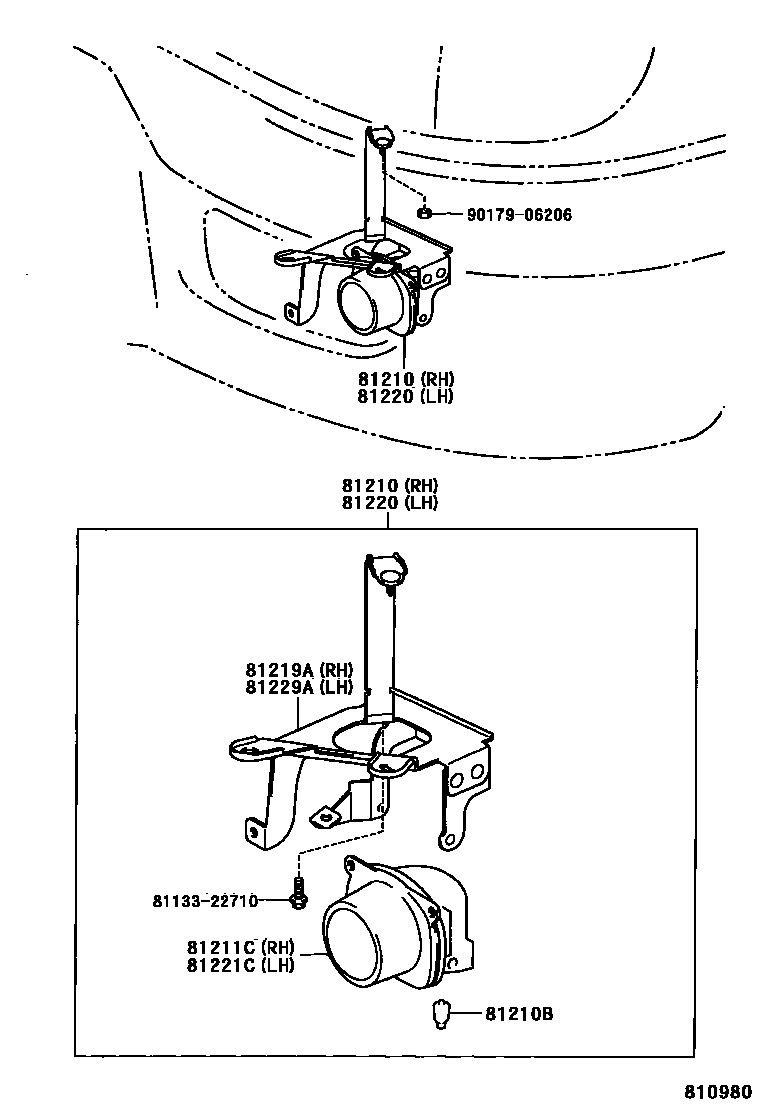 90179-06206

81210 (RH)
81220 (LH)

81210 (RH)
81220 (LH)

81219A (RH)
81229A (LH)

81133-22710

81211C (RH)
81221C (LH)

81210B

810980