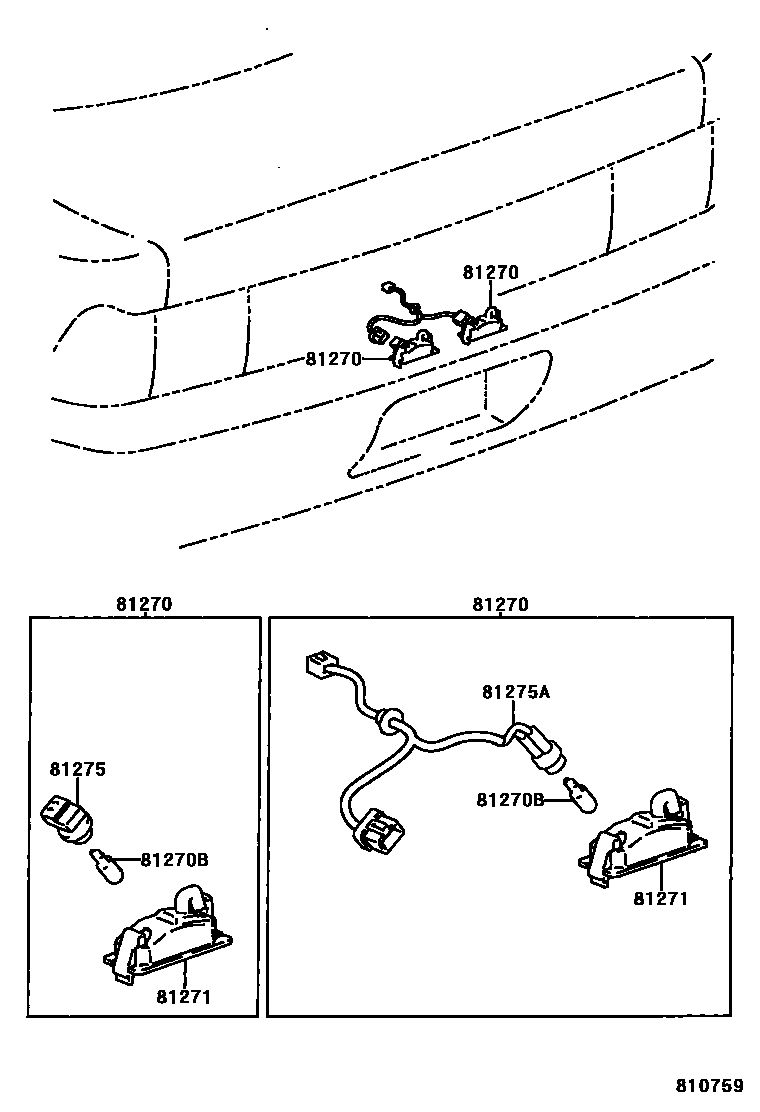 81270
81270

81270
81275
81270B
81271

81270
81275A
81270B
81271

810759