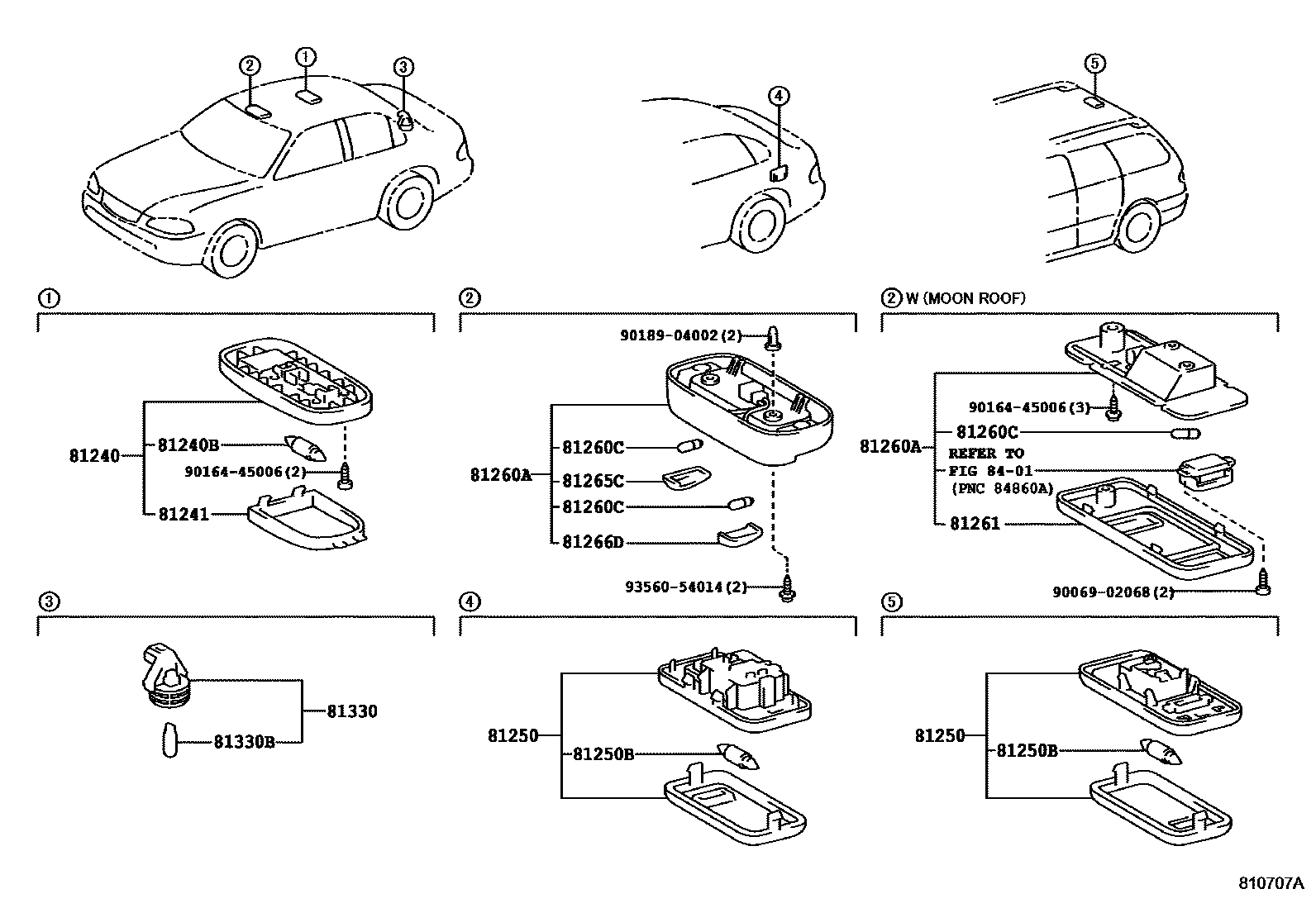 ②
①
③
④
⑤

①
81240
81240B
90164-45006(2)
81241

②
90189-04002(2)
81260A
81260C
81265C
81260C
81266D
93560-54014(2)

② W (MOON ROOF)
90164-45006(3)
81260A
81260C
REFER TO
FIG 84-01
(PNC 84860A)
81261
90069-02068(2)

③
81330
81330B

④
81250
81250B

⑤
81250
81250B

810707A