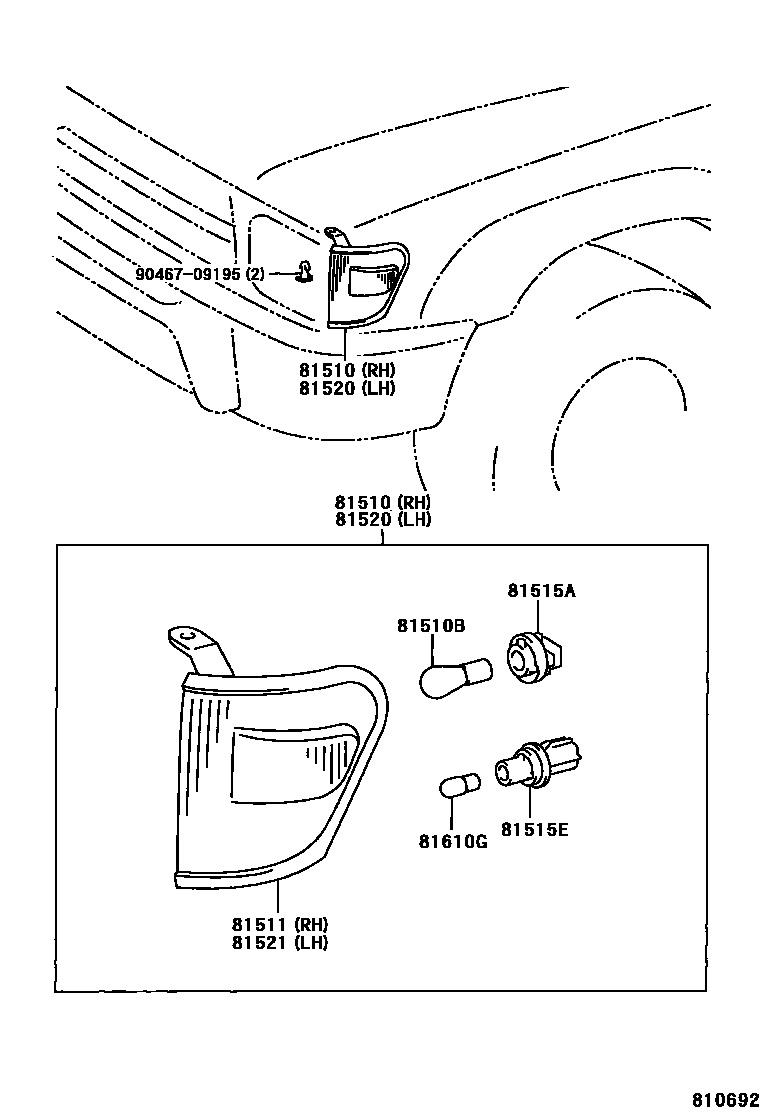 90467-09195 (2)

81510 (RH)
81520 (LH)

81510 (RH)
81520 (LH)

81515A

81510B

81610G

81515E

81511 (RH)
81521 (LH)

810692