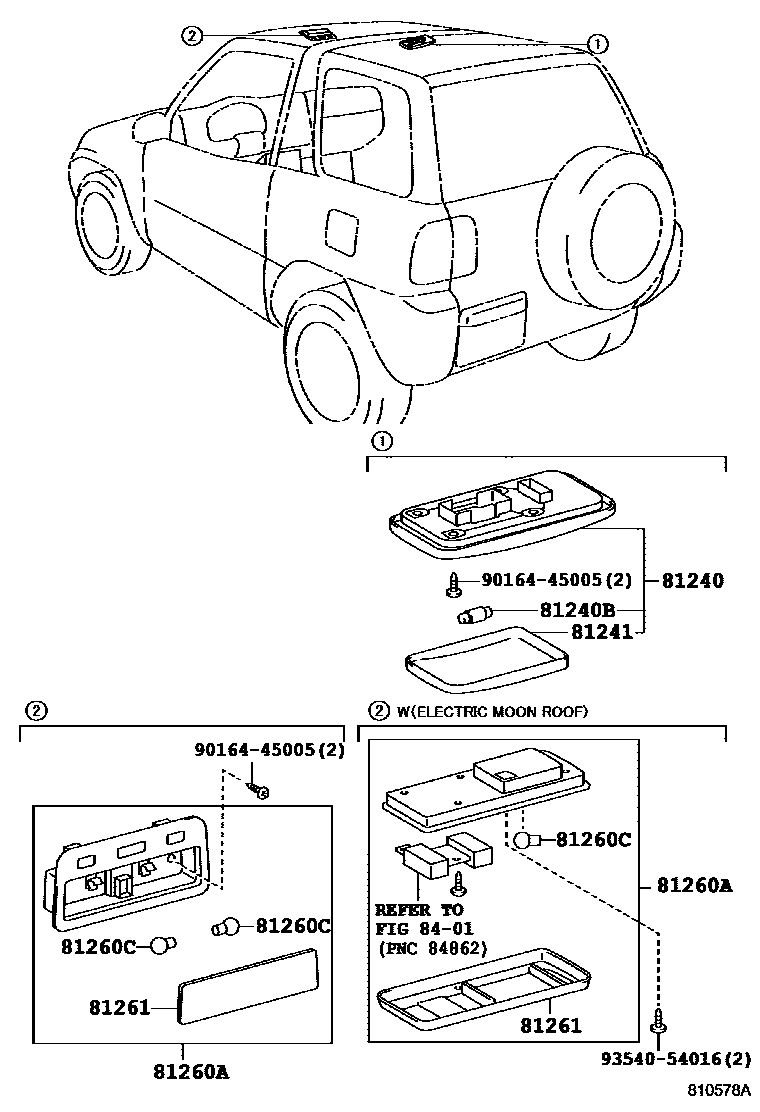 2
1

1
90164-45005(2)
81240
81240B
81241

2
90164-45005(2)
81260C
81260C
81261
81260A

2 W(ELECTRIC MOON ROOF)
81260C
81260A
REFER TO FIG 84-01 (PNC 84862)
81261
93540-54016(2)

810578A