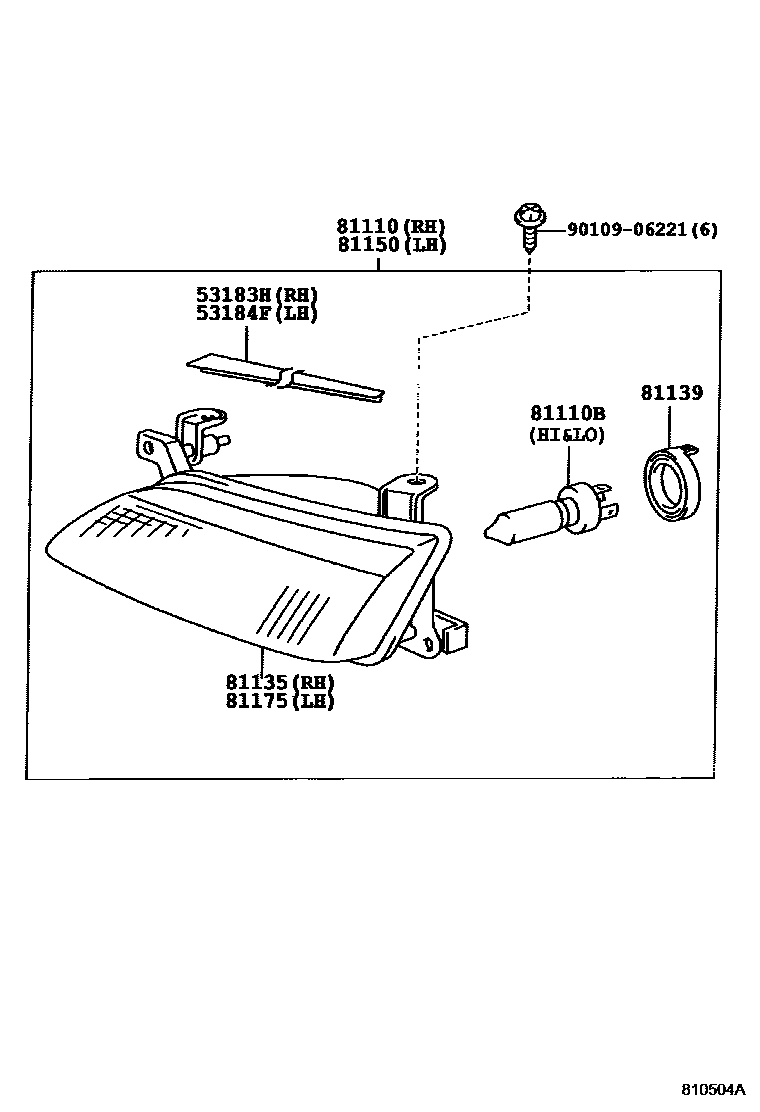 81110(RH)
81150(LH)

90109-06221(6)

53183H(RH)
53184F(LH)

81110B
(HI&LO)

81139

81135(RH)
81175(LH)

810504A