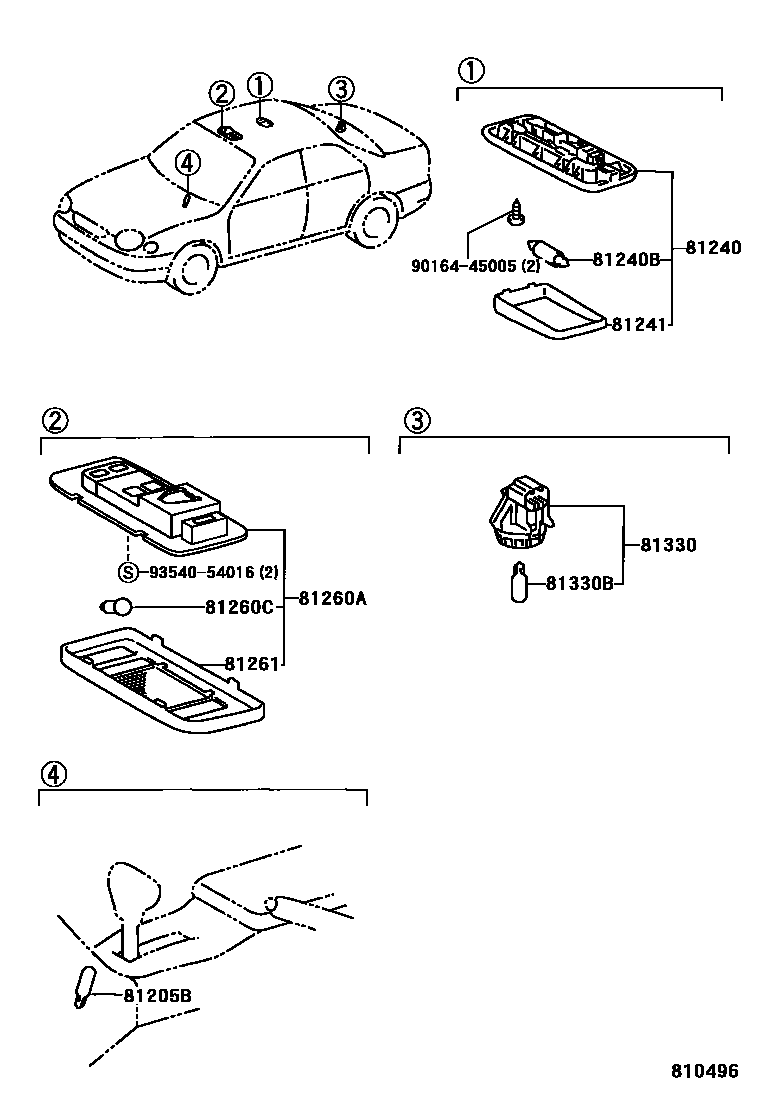 ② ① ③
④

①
90164-45005 (2)
81240B
81240
81241

②
Ⓢ 93540-54016 (2)
81260C
81260A
81261

③
81330
81330B

④
81205B

810496