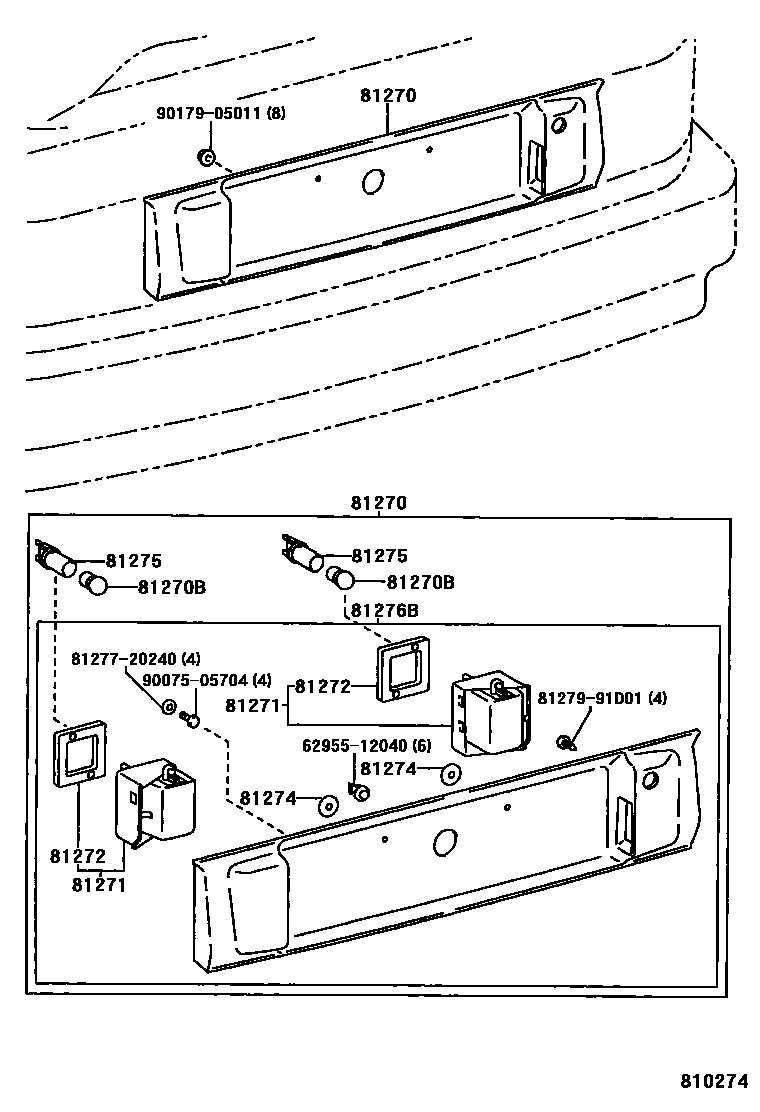 90179-05011 (8)
81270

81270
81275
81270B
81275
81270B
81276B
81277-20240 (4)
90075-05704 (4)
81272
81271
81279-91D01 (4)
62955-12040 (6)
81274
81274
81272
81271

810274