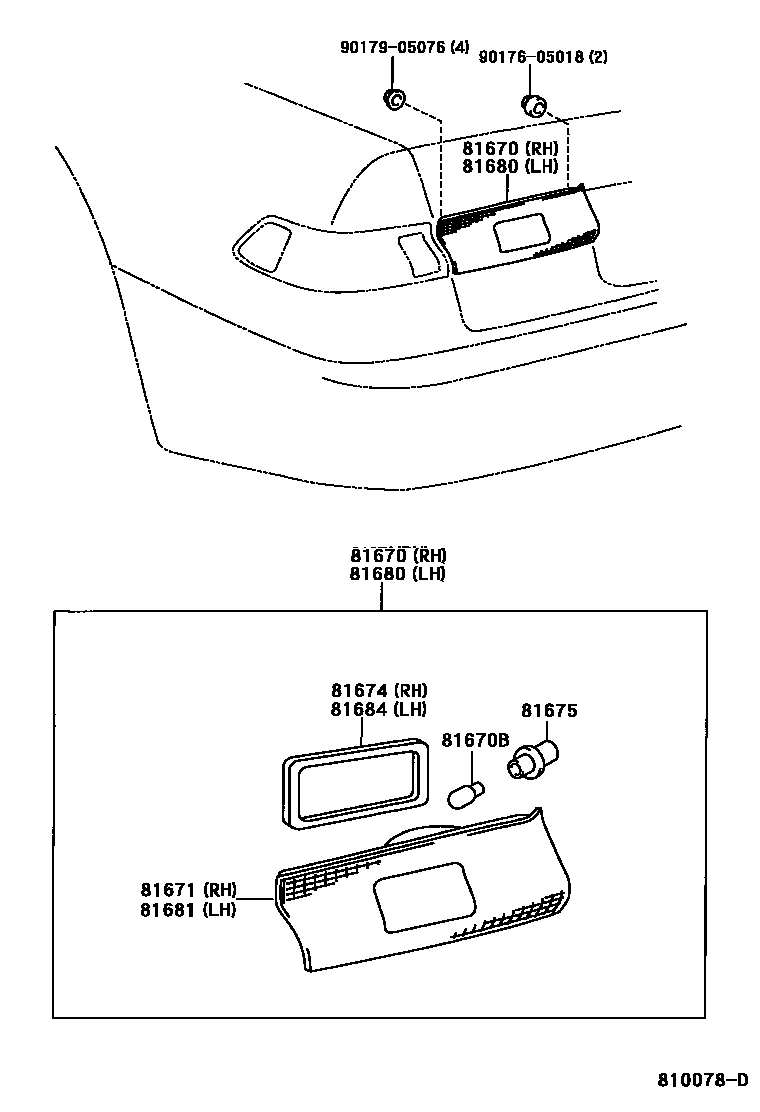 90179-05076 (4)
90176-05018 (2)
81670 (RH)
81680 (LH)

81670 (RH)
81680 (LH)

81674 (RH)
81684 (LH)
81670B
81675
81671 (RH)
81681 (LH)

810078-D