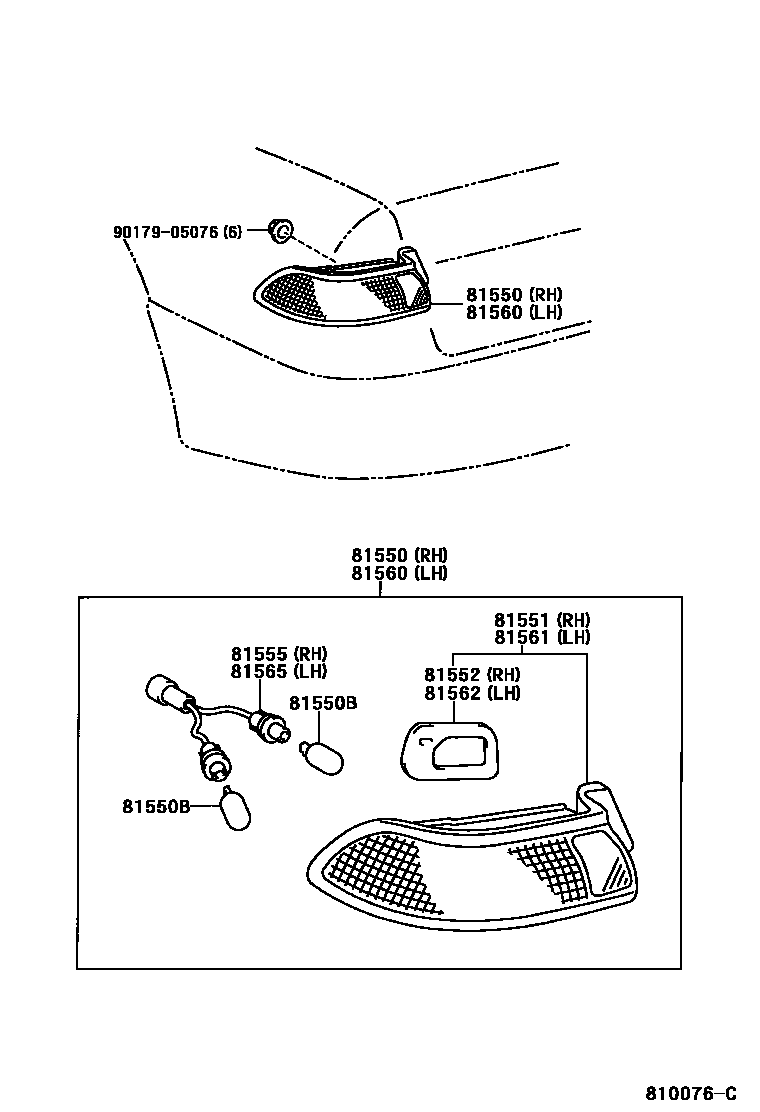 90179-05076 (6)

81550 (RH)
81560 (LH)

81550 (RH)
81560 (LH)

81551 (RH)
81561 (LH)

81555 (RH)
81565 (LH)

81552 (RH)
81562 (LH)

81550B

81550B

810076-C