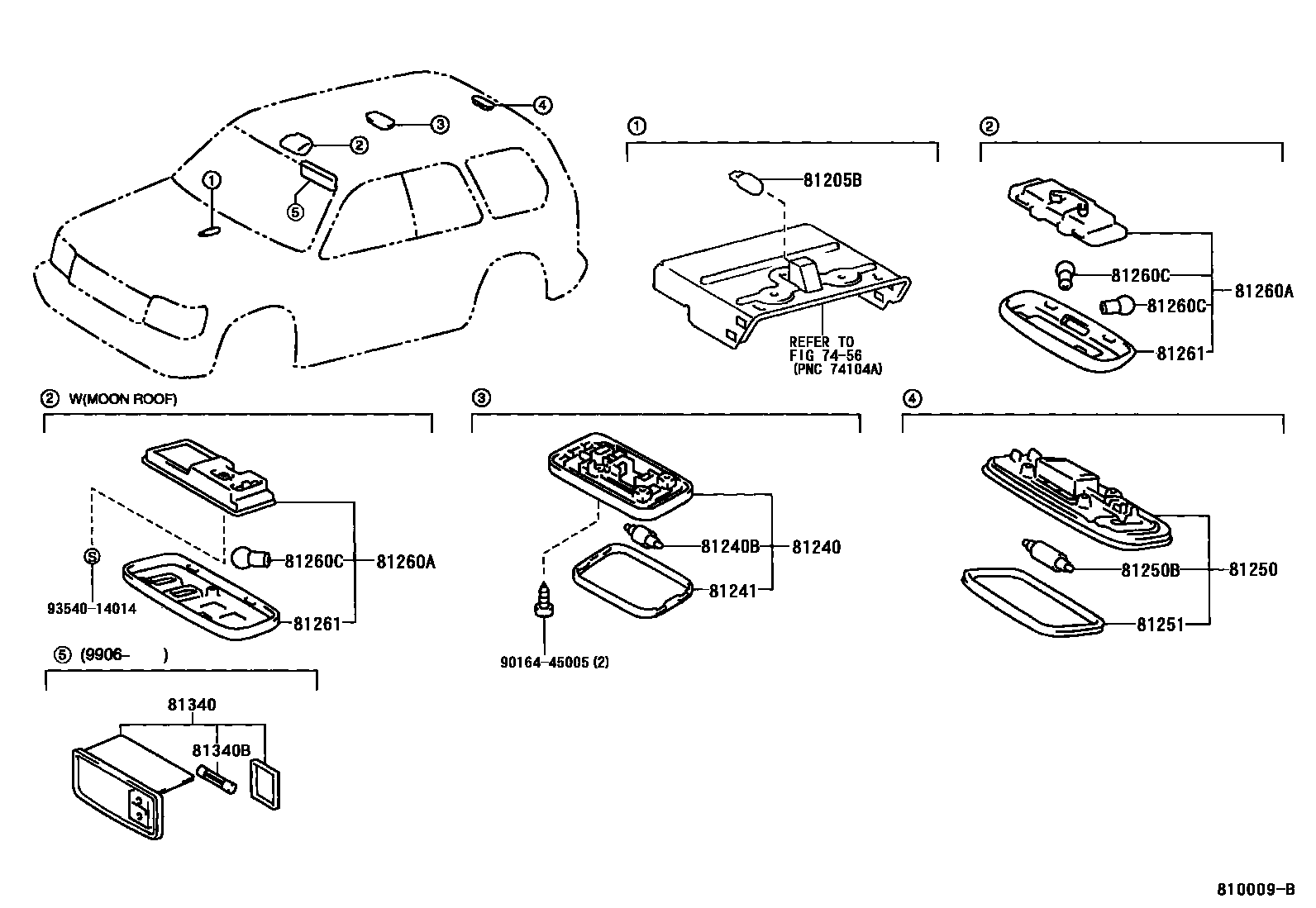 ④
③
②
①
⑤

①
81205B
REFER TO
FIG 74-56
(PNC 74104A)

②
81260C
81260C
81260A
81261

② W(MOON ROOF)
S
93540-14014
81260C
81260A
81261

③
81240B
81240
81241
90164-45005 (2)

④
81250B
81250
81251

⑤ (9906- )
81340
81340B

810009-B