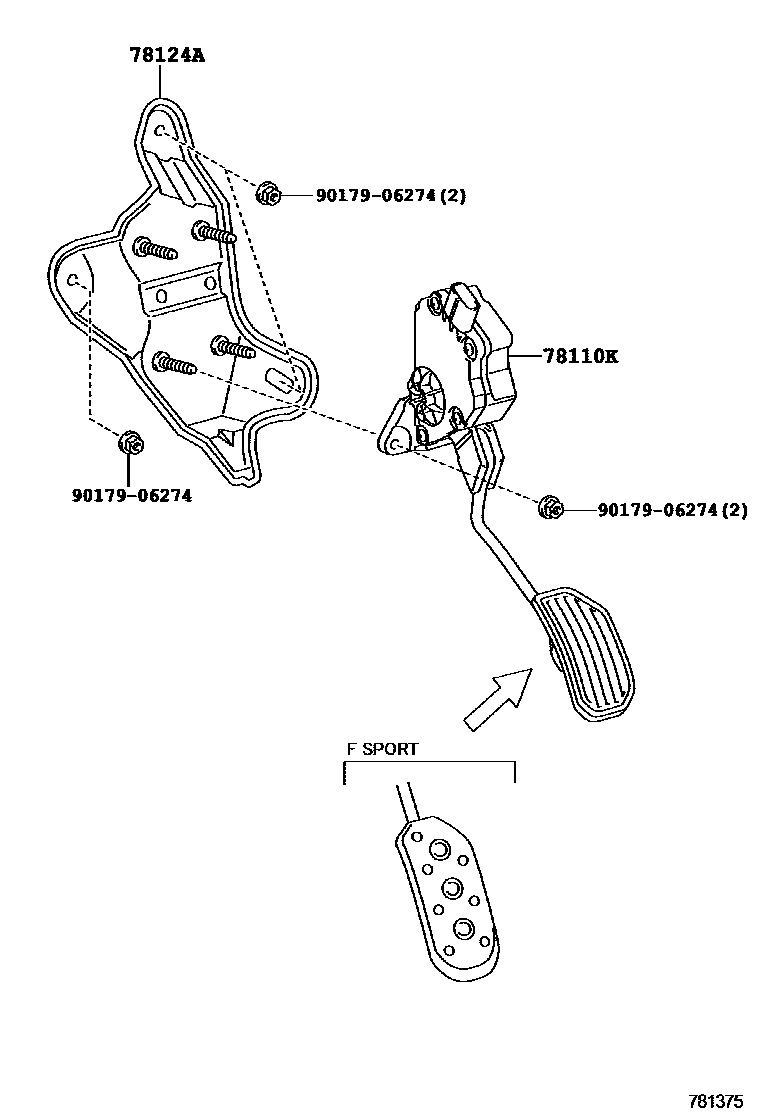 78124A

90179-06274 (2)

78110K

90179-06274

90179-06274 (2)

F SPORT

781375