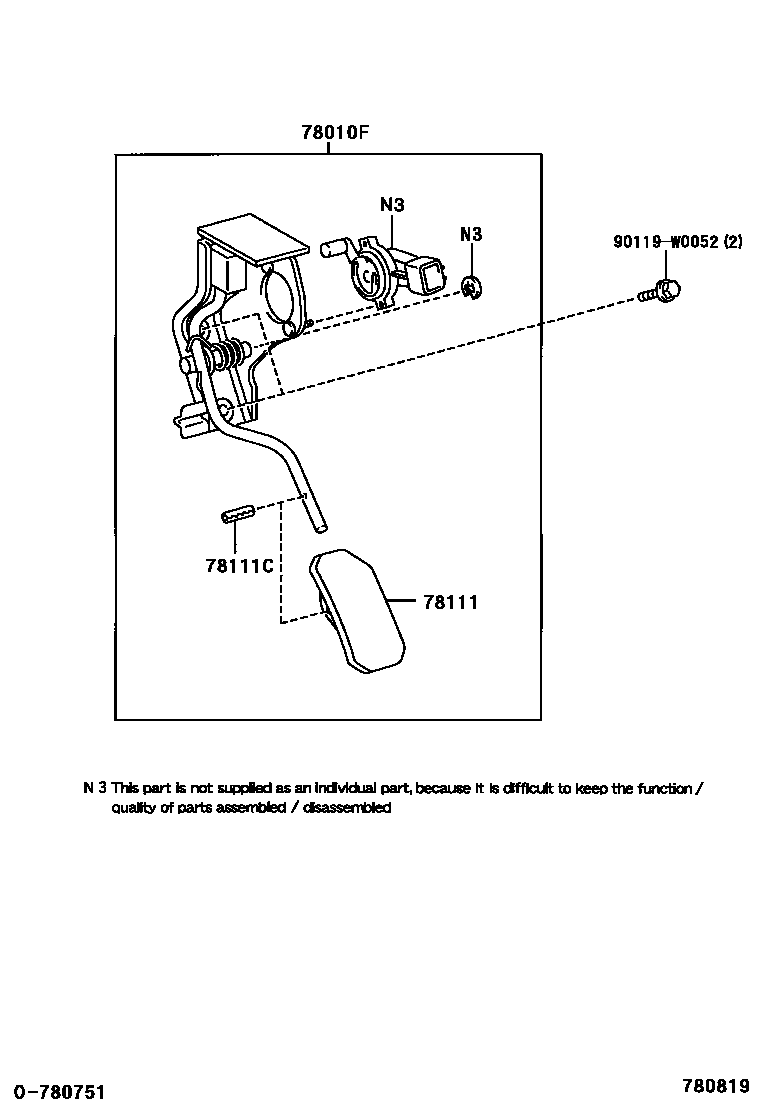 78010F

N3

N3

90119-W0052 (2)

78111C

78111

N 3 This part is not supplied as an individual part, because it is difficult to keep the function / quality of parts assembled / disassembled

0-780751

780819