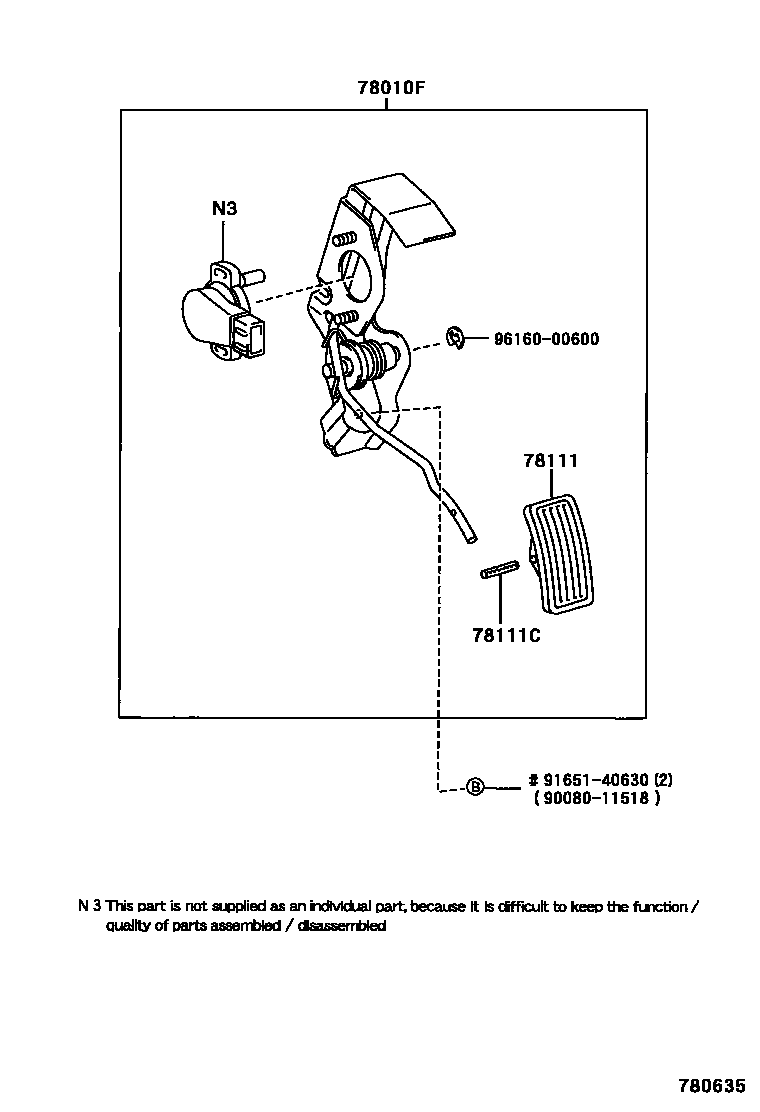 78010F

N3

96160-00600

78111

78111C

B # 91651-40630 (2)
( 90080-11518 )

N 3 This part is not supplied as an individual part, because it is difficult to keep the function / quality of parts assembled / disassembled

780635