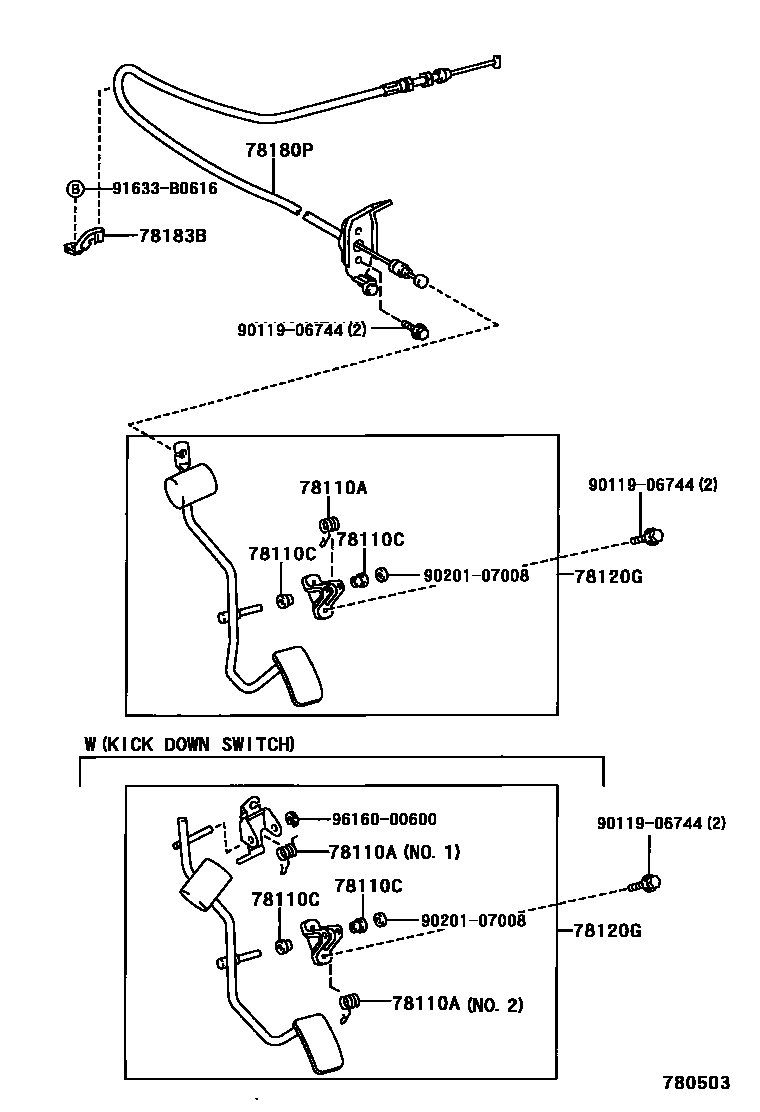 78180P

B 91633-B0616

78183B

90119-06744 (2)

78110A

90119-06744 (2)

78110C

78110C

90201-07008

78120G

W (KICK DOWN SWITCH)

96160-00600

78110A (NO. 1)

90119-06744 (2)

78110C

78110C

90201-07008

78120G

78110A (NO. 2)

780503