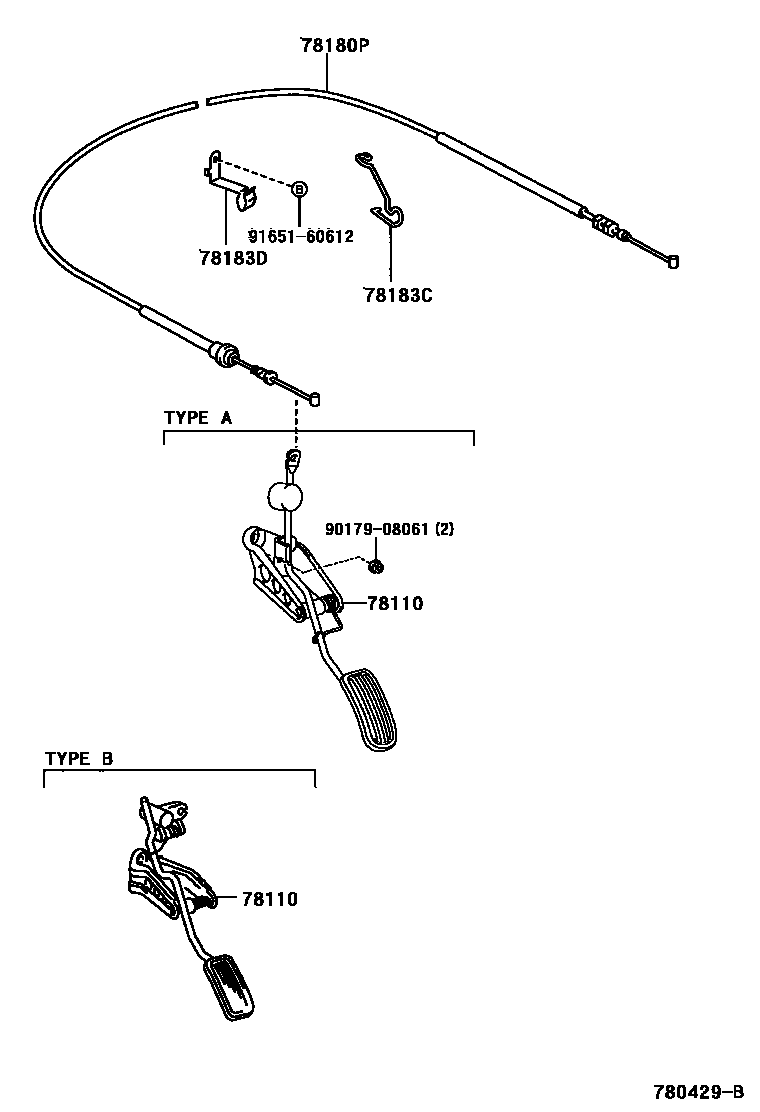 78180P

B

91651-60612

78183D

78183C

TYPE A

90179-08061 (2)

78110

TYPE B

78110

780429-B