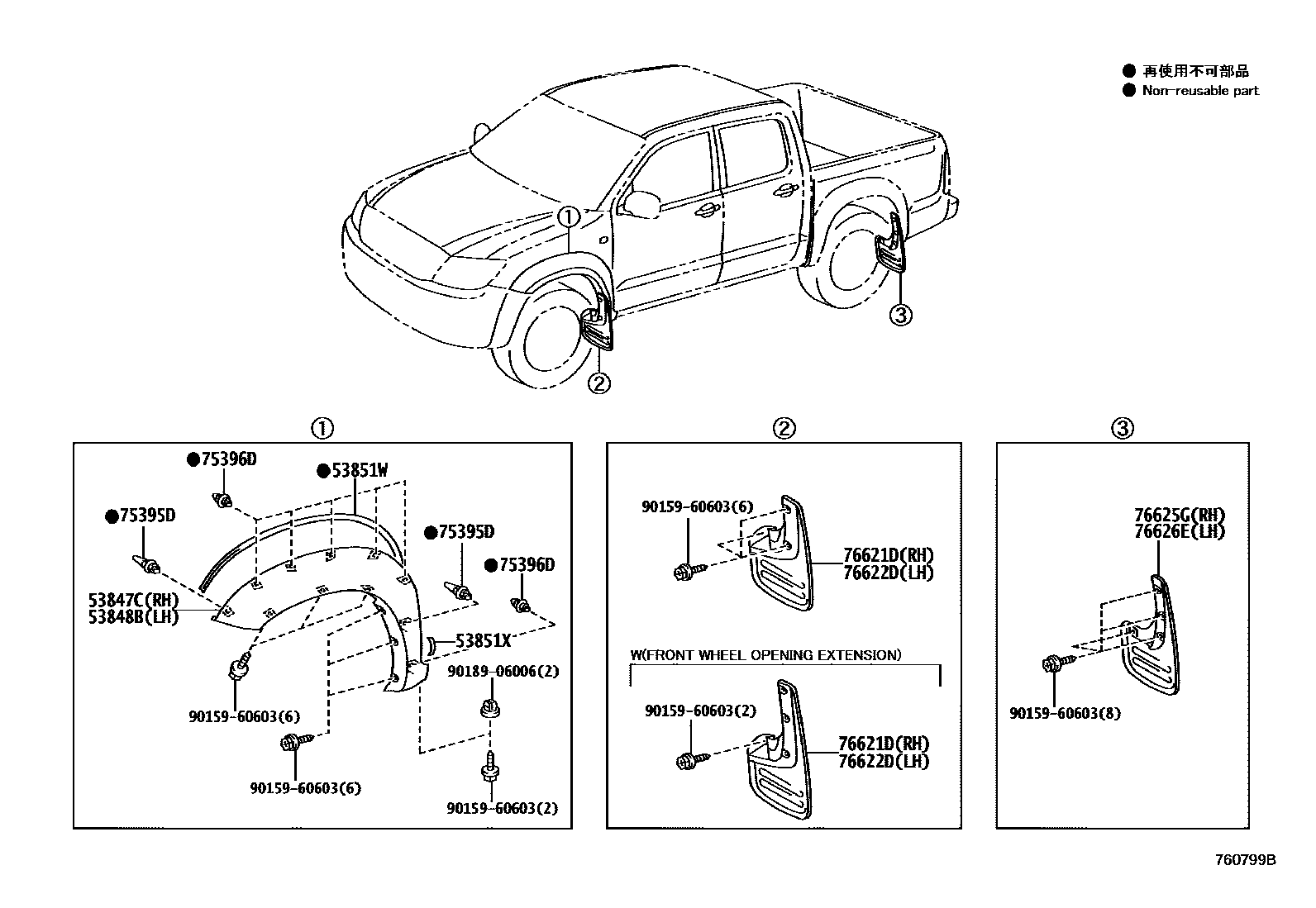 ● 再使用不可部品
● Non-reusable part

①

②

③

①

●75396D
●53851W
●75395D
●75395D
●75396D
53847C(RH)
53848B(LH)
53851X
90189-06006(2)
90159-60603(6)
90159-60603(6)
90159-60603(2)

②

90159-60603(6)
76621D(RH)
76622D(LH)

W(FRONT WHEEL OPENING EXTENSION)
90159-60603(2)
76621D(RH)
76622D(LH)

③

76625G(RH)
76626E(LH)
90159-60603(8)

760799B