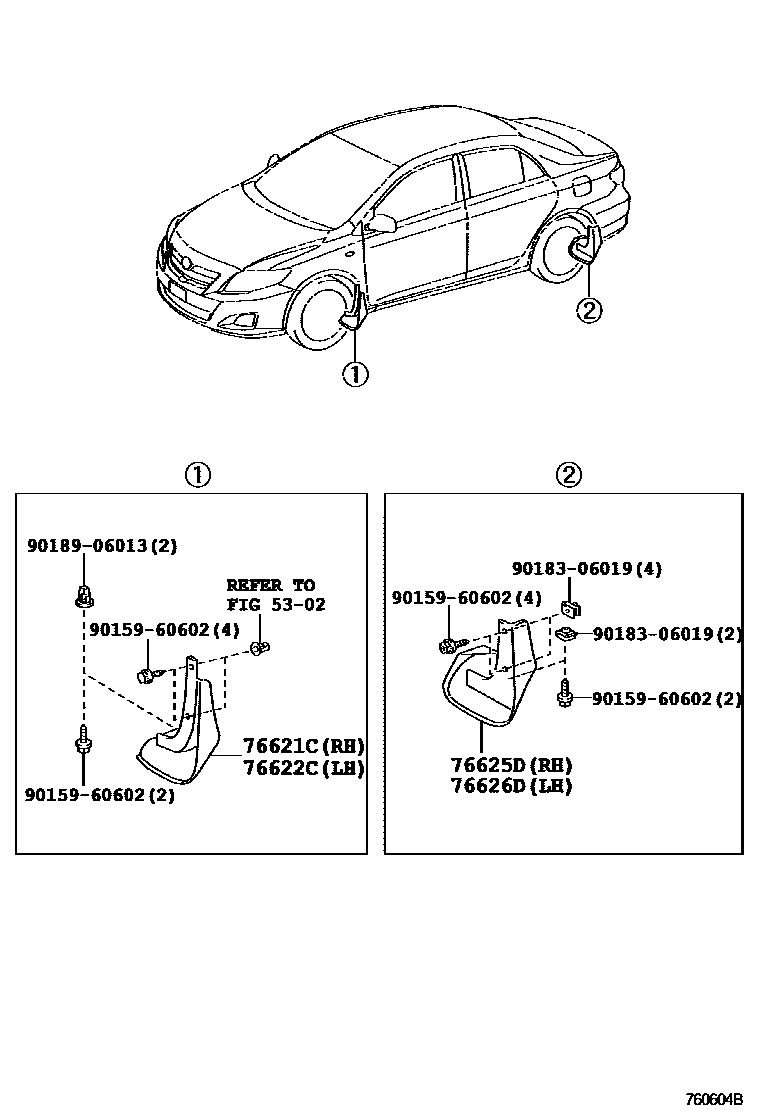 ②

①

①

90189-06013(2)

REFER TO
FIG 53-02

90159-60602(4)

76621C(RH)
76622C(LH)

90159-60602(2)

②

90183-06019(4)

90159-60602(4)

90183-06019(2)

90159-60602(2)

76625D(RH)
76626D(LH)

760604B