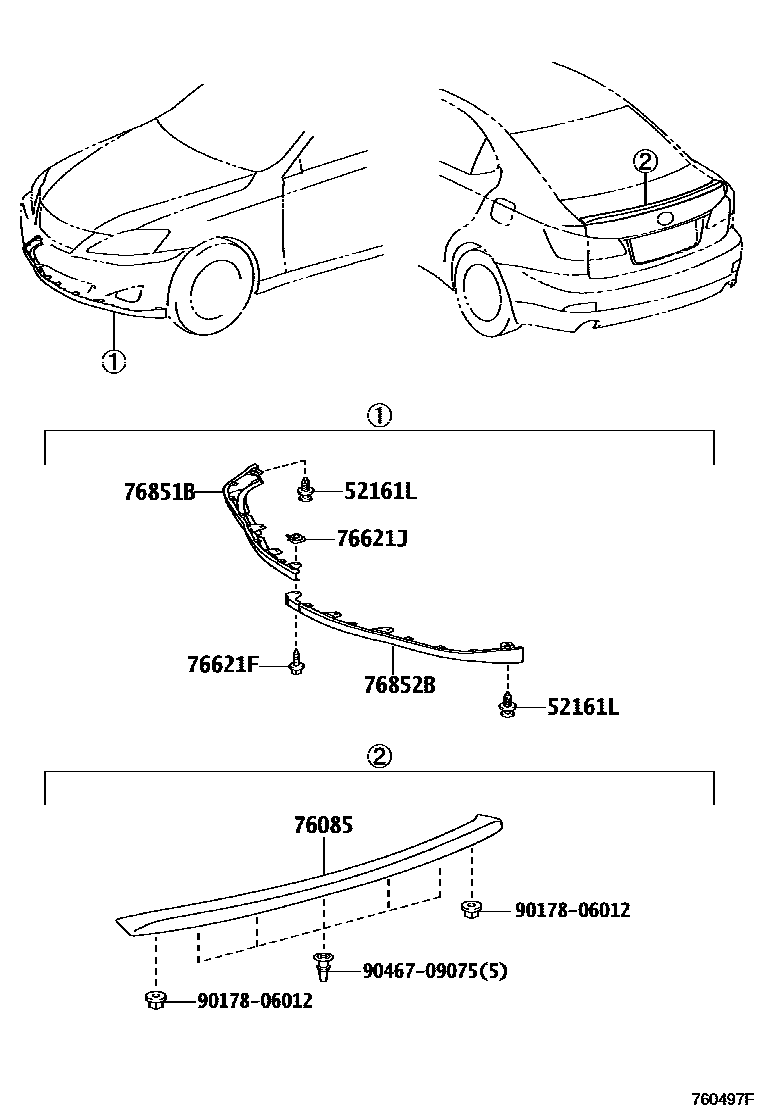 ②

①

①

76851B

52161L

76621J

76621F

76852B

52161L

②

76085

90178-06012

90467-09075(5)

90178-06012

760497F