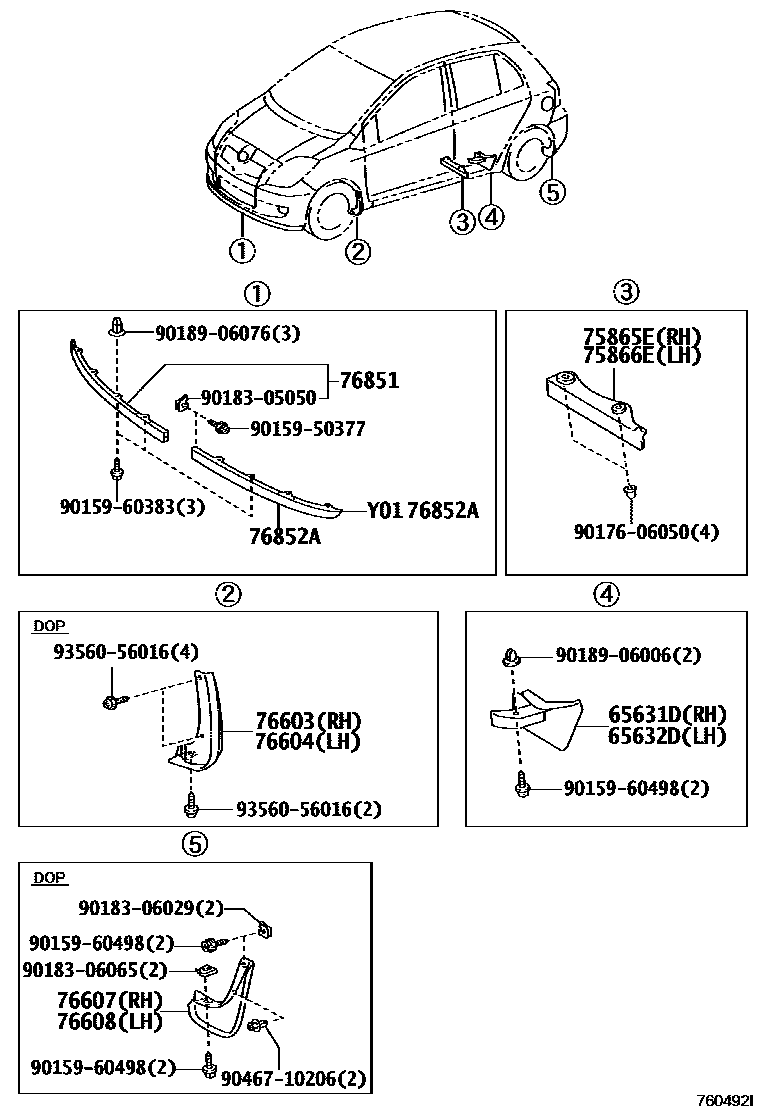 ①
②
③
④
⑤

①
90189-06076(3)
76851
90183-05050
90159-50377
90159-60383(3)
Y01 76852A
76852A

③
75865E(RH)
75866E(LH)
90176-06050(4)

②
DOP
93560-56016(4)
76603(RH)
76604(LH)
93560-56016(2)

④
90189-06006(2)
65631D(RH)
65632D(LH)
90159-60498(2)

⑤
DOP
90183-06029(2)
90159-60498(2)
90183-06065(2)
76607(RH)
76608(LH)
90159-60498(2)
90467-10206(2)

760492I