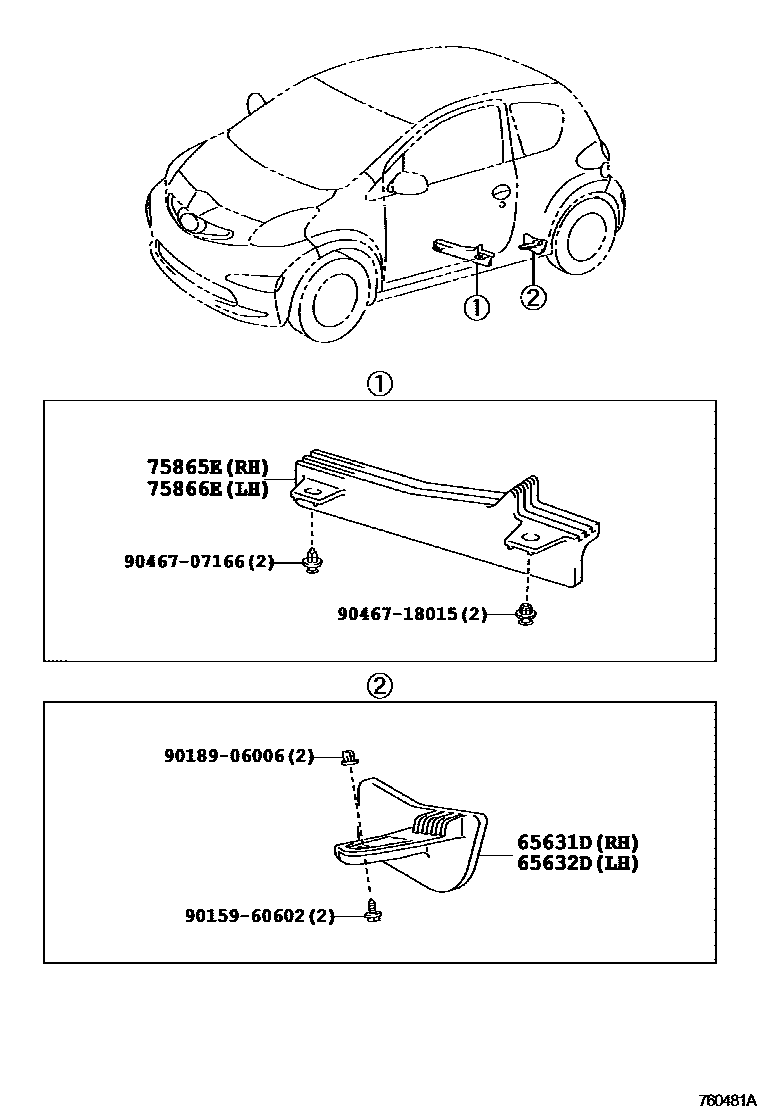 ①
②

①

75865E(RH)
75866E(LH)

90467-07166(2)

90467-18015(2)

②

90189-06006(2)

65631D(RH)
65632D(LH)

90159-60602(2)

760481A