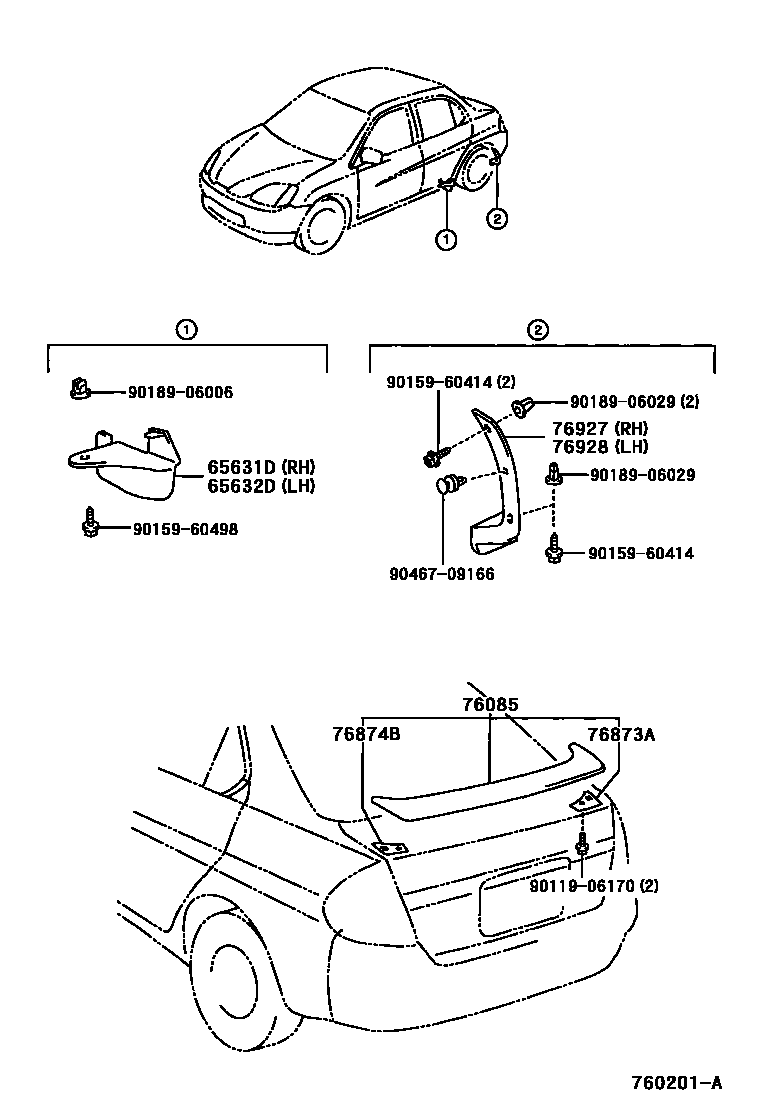 ①
②

①
90189-06006
65631D (RH)
65632D (LH)
90159-60498

②
90159-60414 (2)
90189-06029 (2)
76927 (RH)
76928 (LH)
90189-06029
90159-60414
90467-09166

76085
76874B
76873A
90119-06170 (2)

760201-A