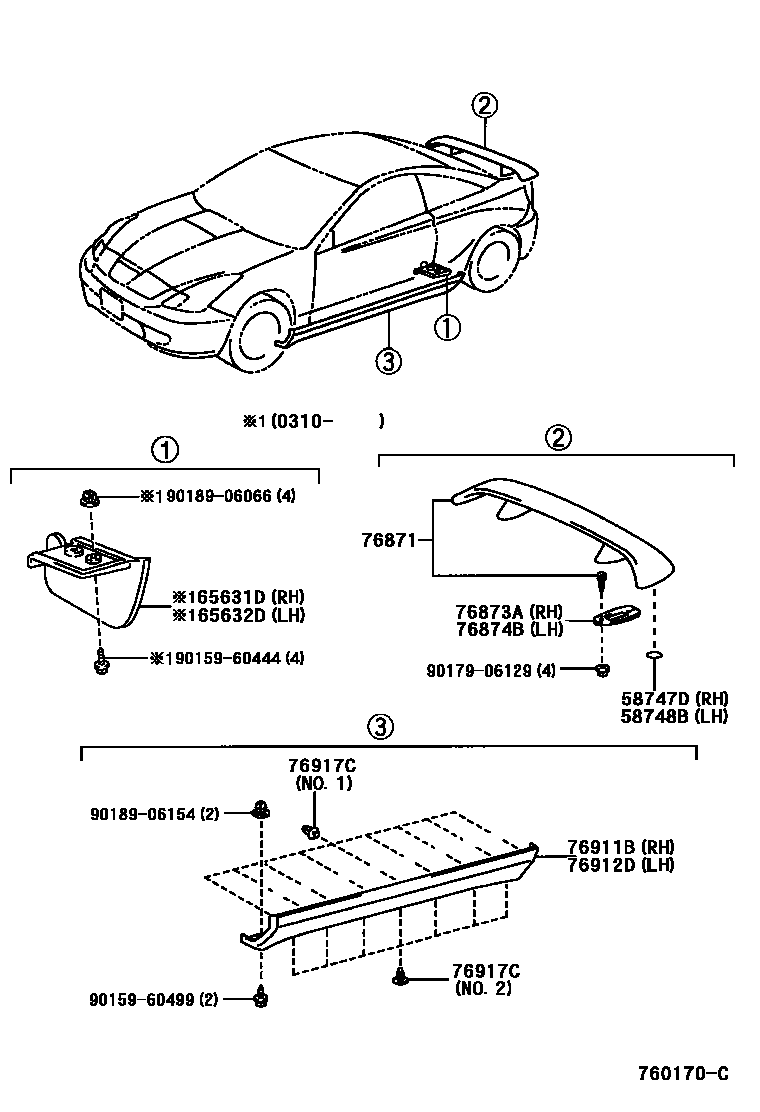 ②

①

③

※1 (0310- )

①

※1 90189-06066 (4)

※1 65631D (RH)
※1 65632D (LH)

※1 90159-60444 (4)

②

76871

76873A (RH)
76874B (LH)

90179-06129 (4)

58747D (RH)
58748B (LH)

③

76917C
(NO. 1)

90189-06154 (2)

76911B (RH)
76912D (LH)

76917C
(NO. 2)

90159-60499 (2)

760170-C