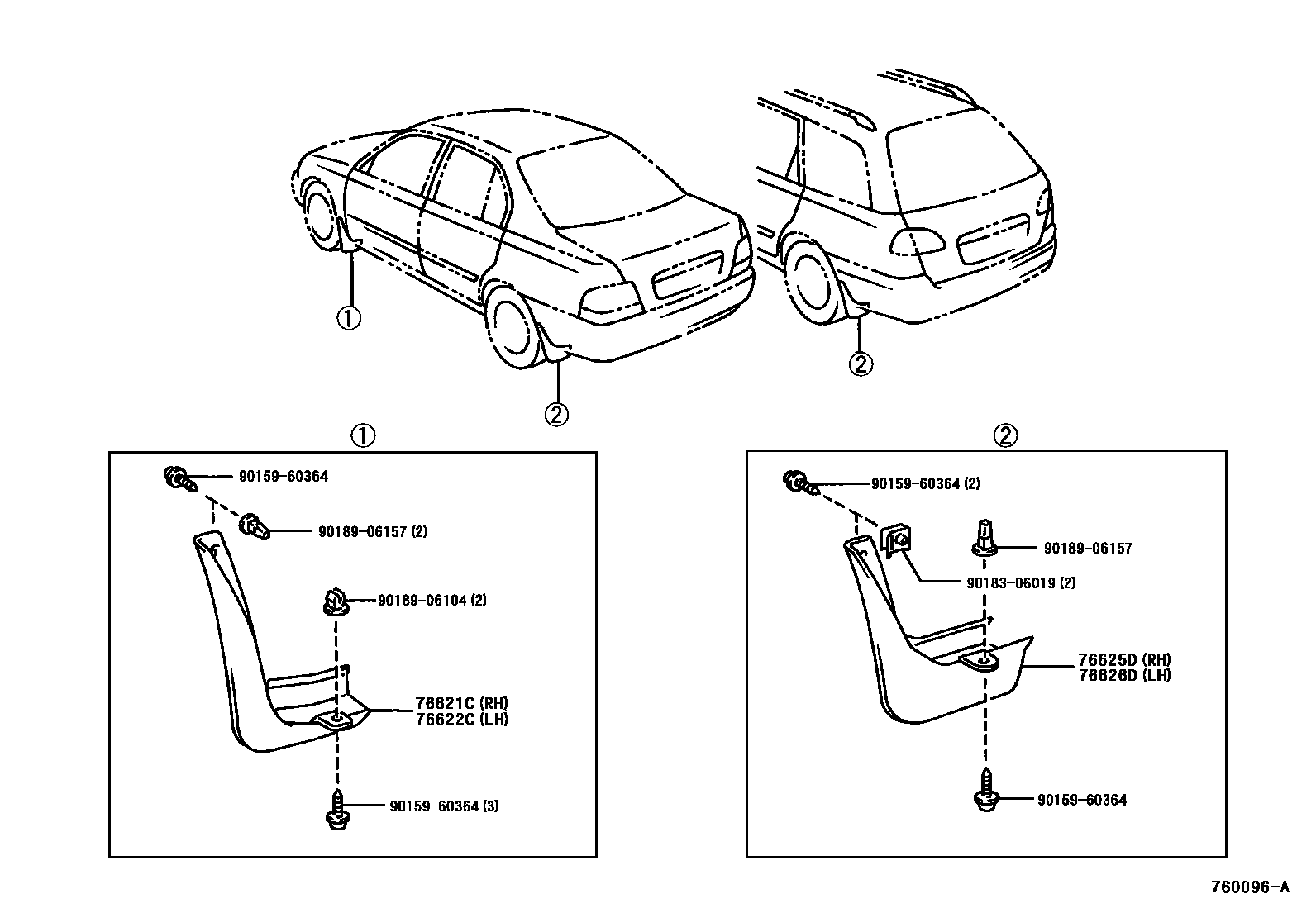 ①

②

②

①

90159-60364

90189-06157 (2)

90189-06104 (2)

76621C (RH)
76622C (LH)

90159-60364 (3)

②

90159-60364 (2)

90189-06157

90183-06019 (2)

76625D (RH)
76626D (LH)

90159-60364

760096-A