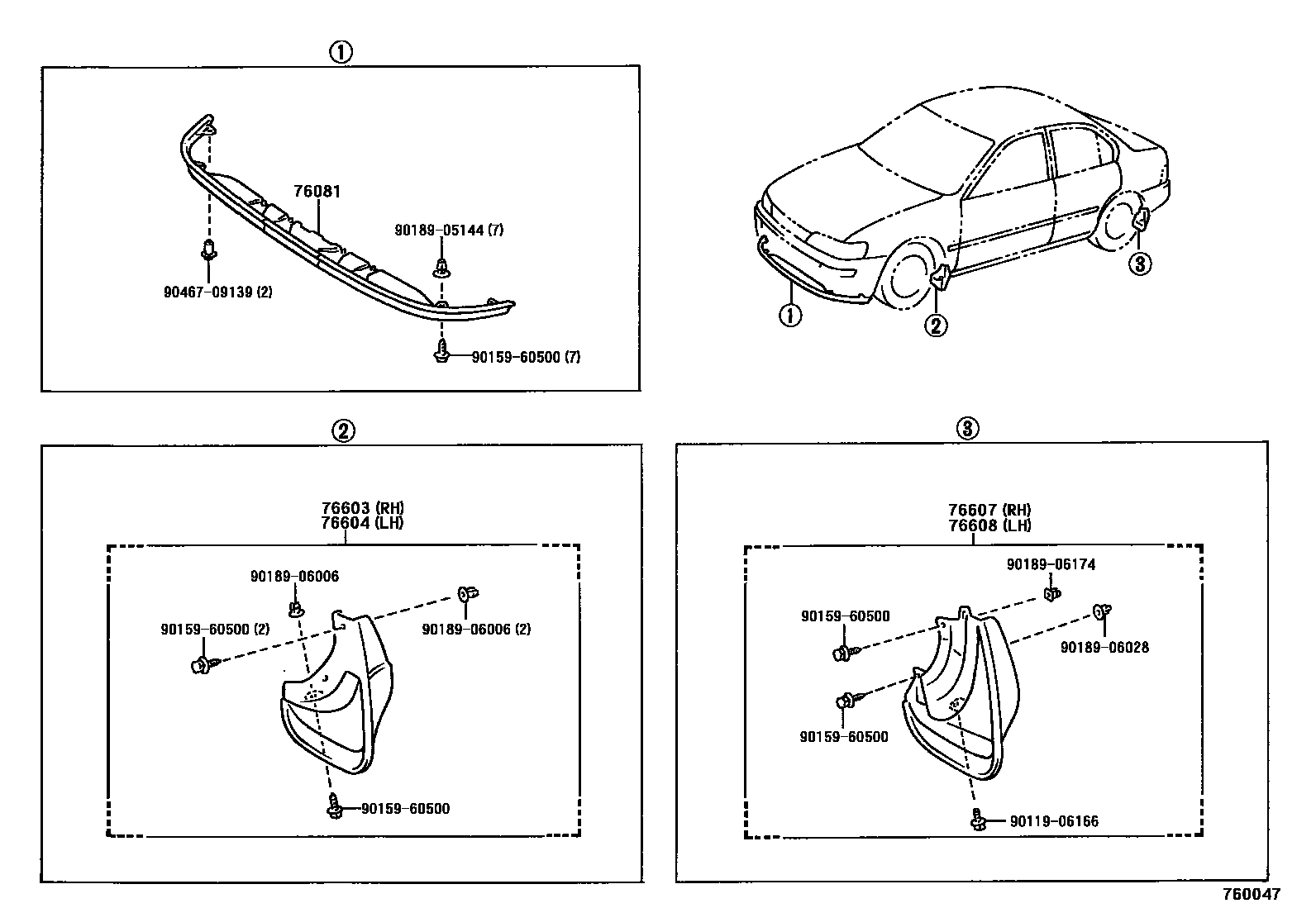 ①

76081

90189-05144 (7)

90467-09139 (2)

90159-60500 (7)

①

②

③

②

76603 (RH)
76604 (LH)

90189-06006

90159-60500 (2)

90189-06006 (2)

90159-60500

③

76607 (RH)
76608 (LH)

90189-06174

90159-60500

90189-06028

90159-60500

90119-06166

760047