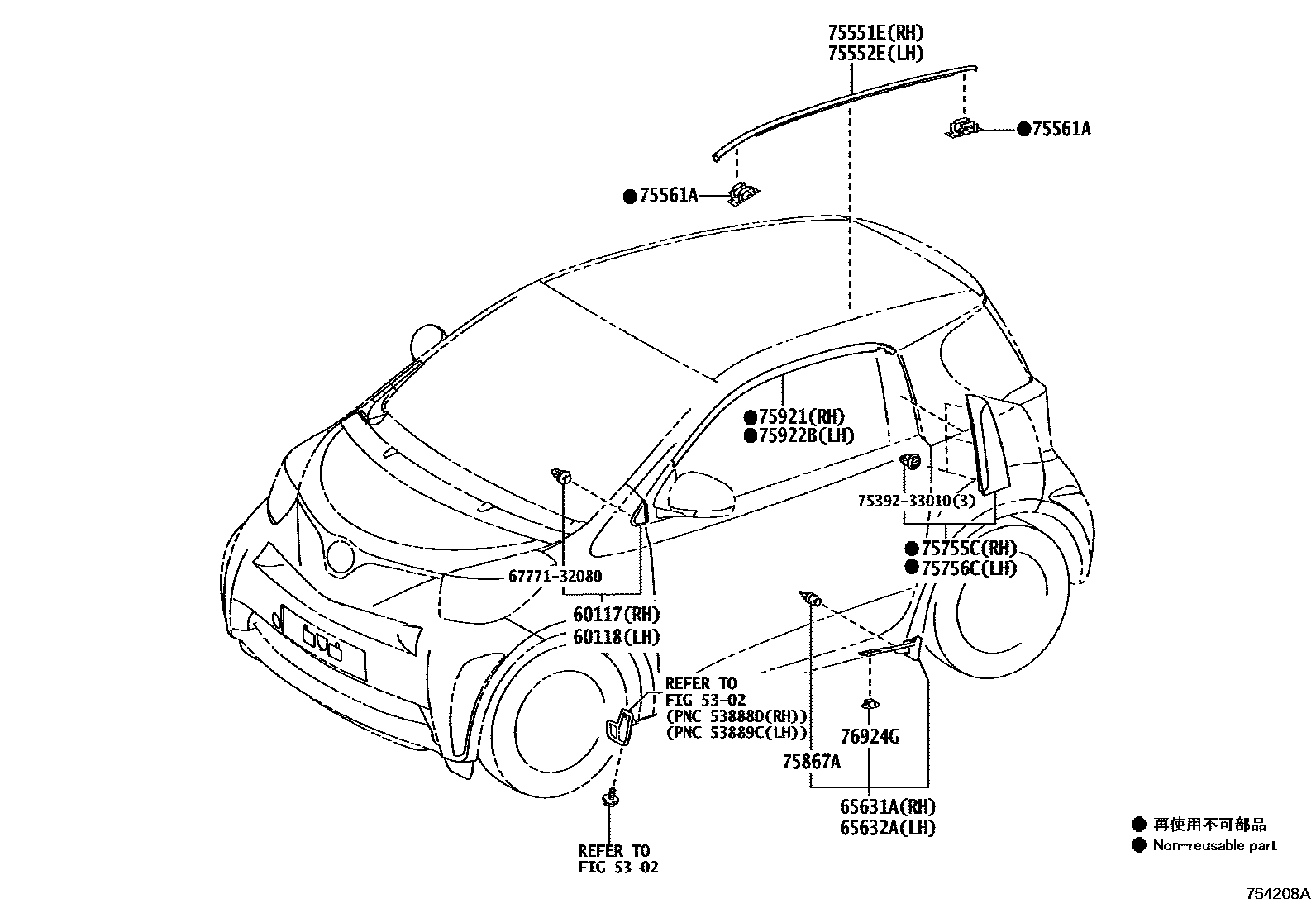 75551E(RH)
75552E(LH)

●75561A

●75561A

●75921(RH)
●75922B(LH)

75392-33010(3)

●75755C(RH)
●75756C(LH)

67771-32080

60117(RH)
60118(LH)

REFER TO
FIG 53-02
(PNC 53888D(RH))
(PNC 53889C(LH))

76924G

75867A

65631A(RH)
65632A(LH)

REFER TO
FIG 53-02

● 再使用不可部品
● Non-reusable part

754208A