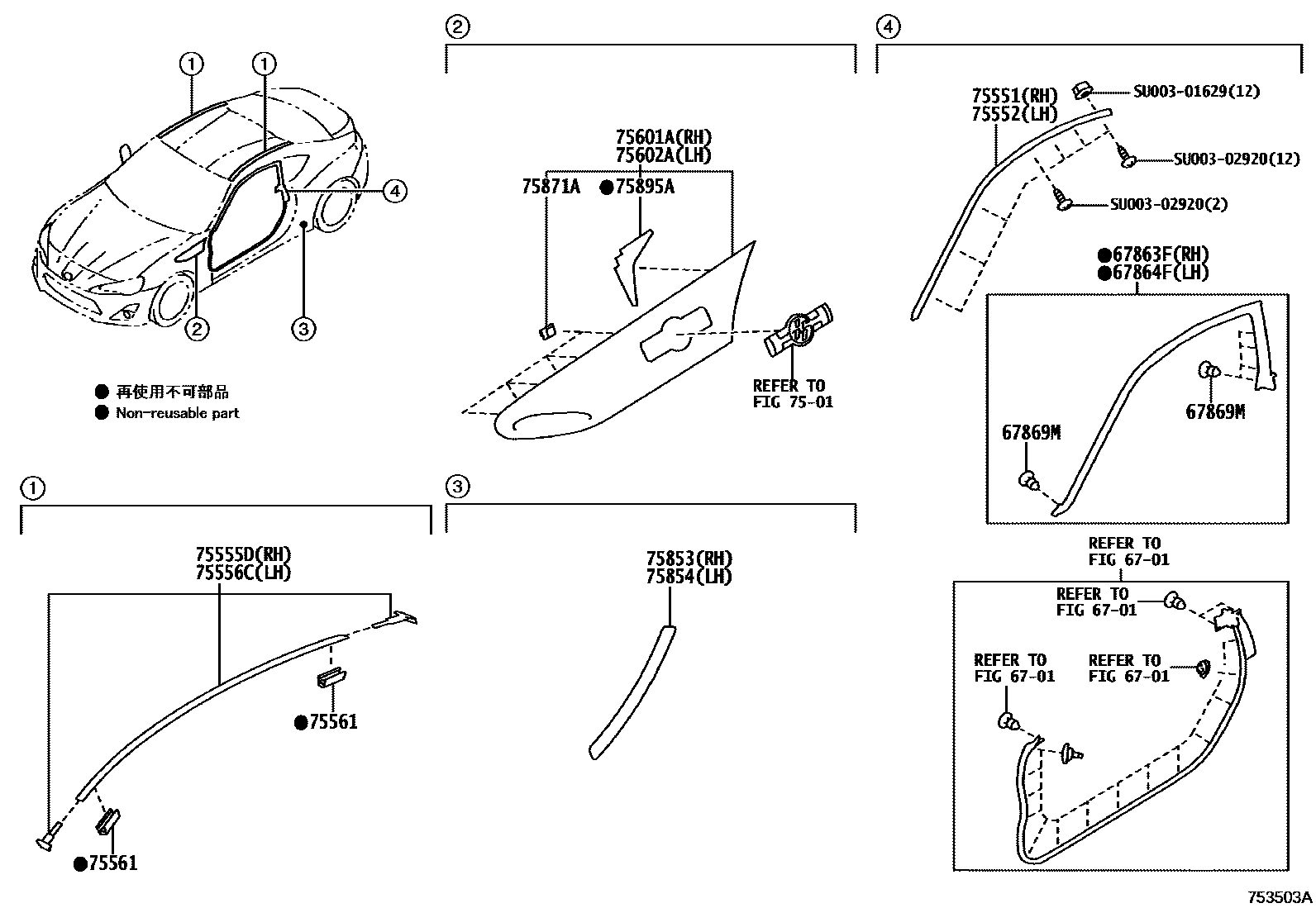 1
1
4
2
3

● 再使用不可部品
● Non-reusable part

2
75601A(RH)
75602A(LH)
75871A ●75895A
REFER TO
FIG 75-01

4
75551(RH)
75552(LH)
SU003-01629(12)
SU003-02920(12)
SU003-02920(2)
●67863F(RH)
●67864F(LH)
67869M
67869M
REFER TO
FIG 67-01
REFER TO
FIG 67-01
REFER TO
FIG 67-01
REFER TO
FIG 67-01

1
75555D(RH)
75556C(LH)
●75561
●75561

3
75853(RH)
75854(LH)

753503A