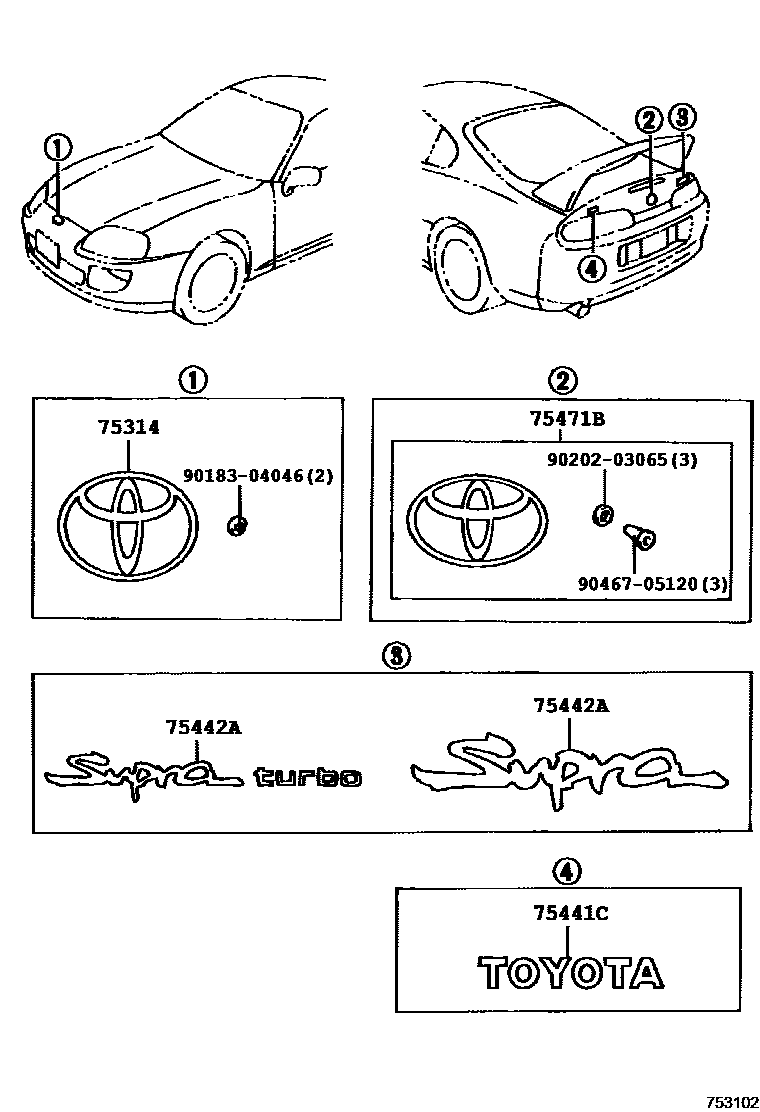 ①

② ③

④

①

75314

90183-04046(2)

②

75471B

90202-03065(3)

90467-05120(3)

③

75442A

Supra turbo

75442A

Supra

④

75441C

TOYOTA

753102