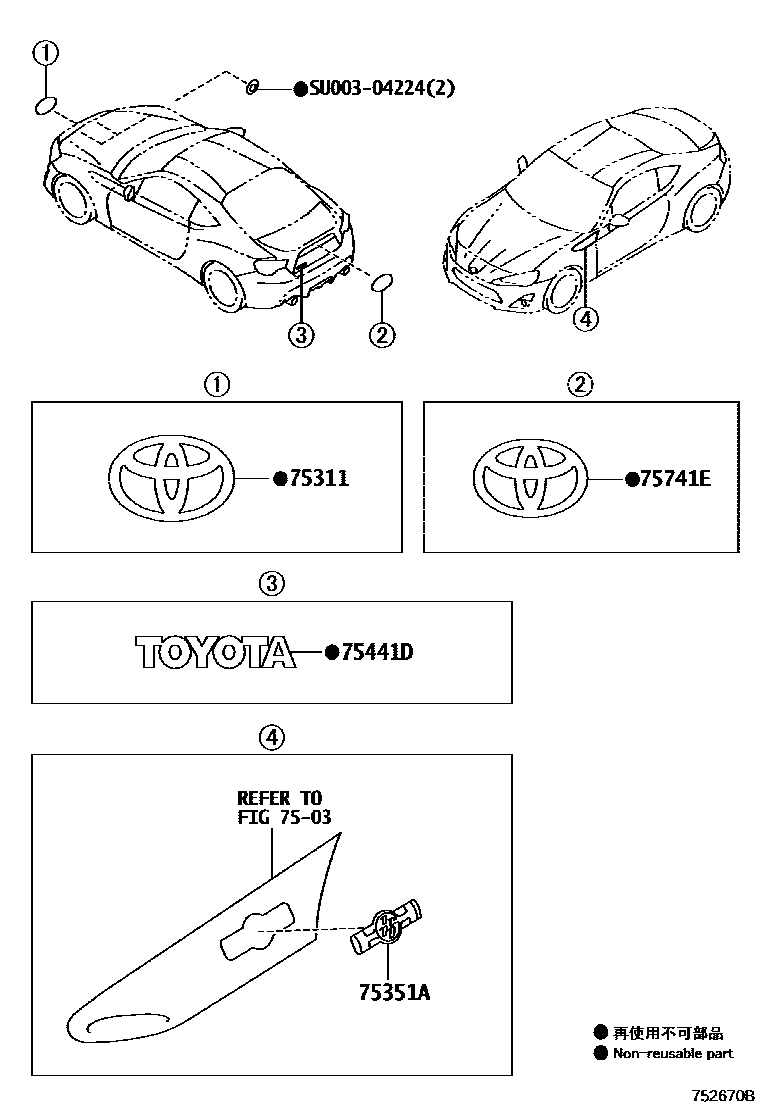 ①
●SU003-04224(2)
③
②
④
①
●75311
②
●75741E
③
TOYOTA ●75441D
④
REFER TO FIG 75-03
75351A
● 再使用不可部品
● Non-reusable part
752670B