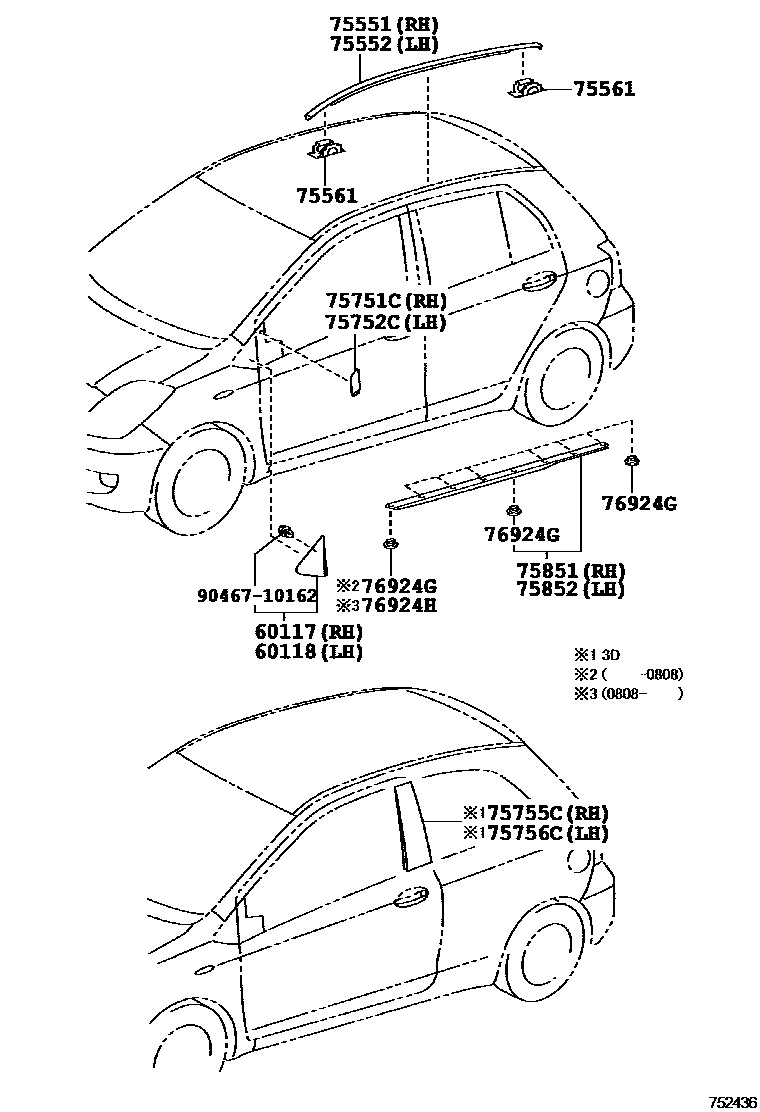 75551 (RH)
75552 (LH)

75561

75561

75751C (RH)
75752C (LH)

76924G

76924G

75851 (RH)
75852 (LH)

90467-10162

※2 76924G
※3 76924H

60117 (RH)
60118 (LH)

※1 3D
※2 (     -0808)
※3 (0808-     )

※1 75755C (RH)
※1 75756C (LH)

752436