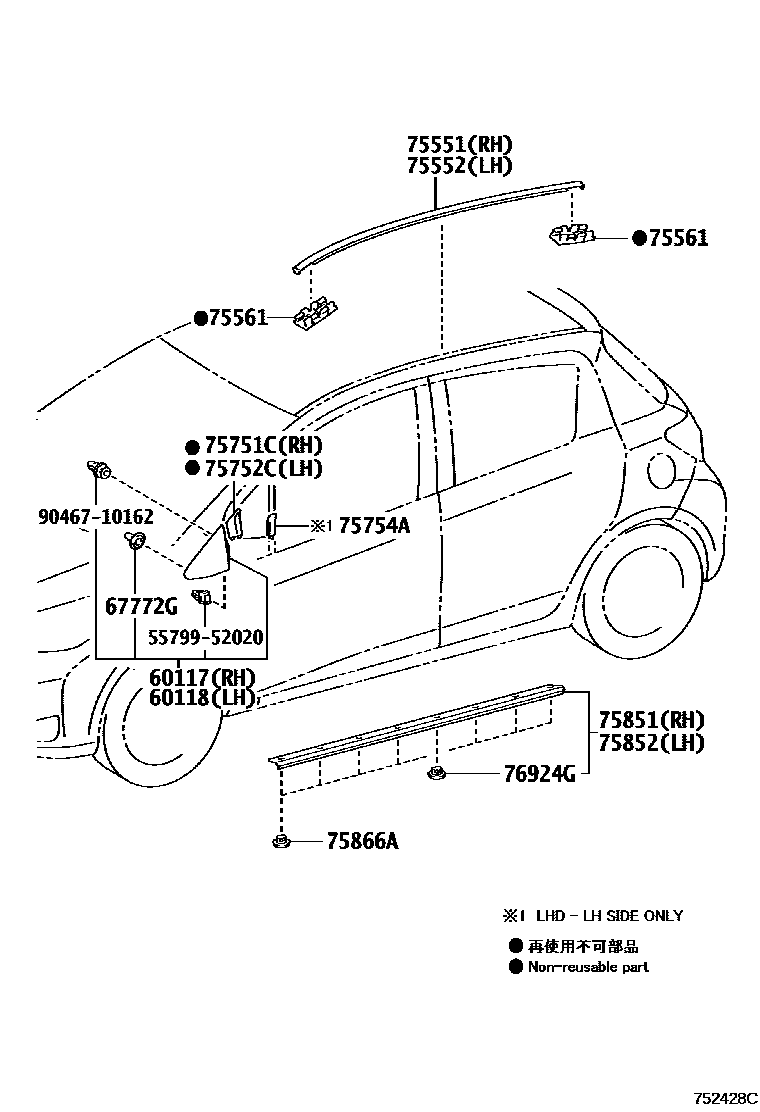 75551(RH)
75552(LH)

●75561

●75561

●75751C(RH)
●75752C(LH)

90467-10162

※1 75754A

67772G

55799-52020

60117(RH)
60118(LH)

75851(RH)
75852(LH)

76924G

75866A

※1 LHD - LH SIDE ONLY

● 再使用不可部品
● Non-reusable part

752428C