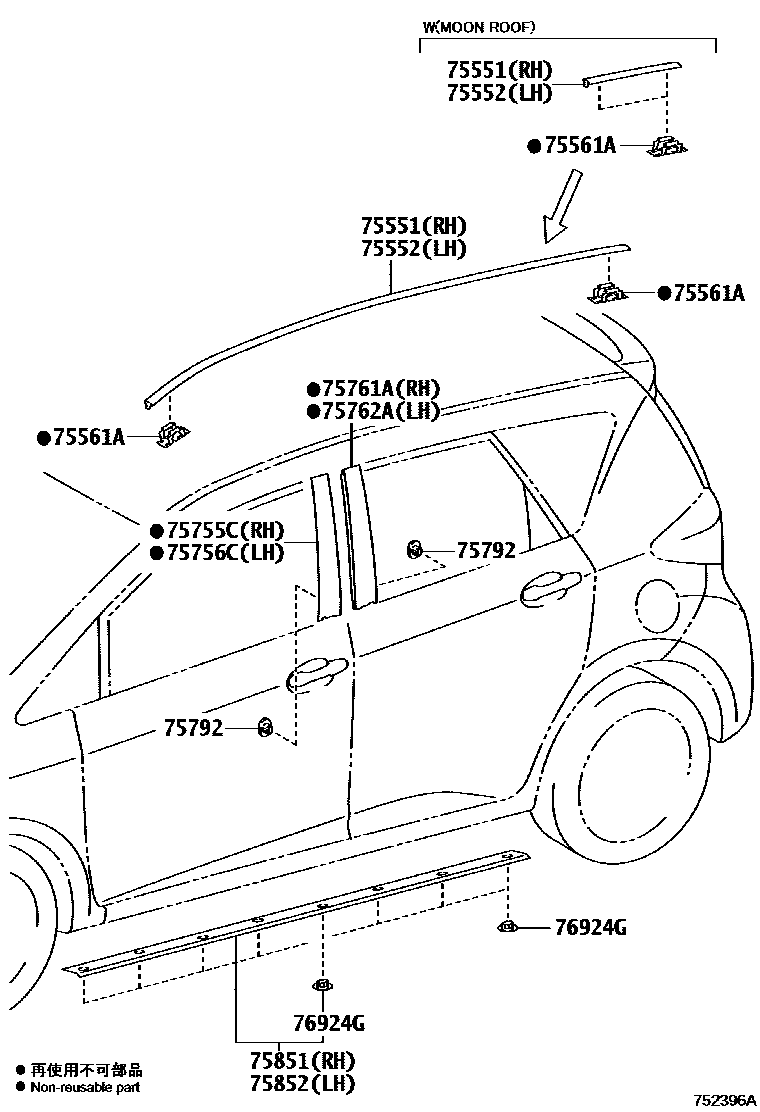 W(MOON ROOF)

75551(RH)
75552(LH)

●75561A

75551(RH)
75552(LH)

●75561A

●75761A(RH)
●75762A(LH)

●75561A

●75755C(RH)
●75756C(LH)

75792

75792

76924G

76924G

75851(RH)
75852(LH)

● 再使用不可部品
● Non-reusable part

752396A