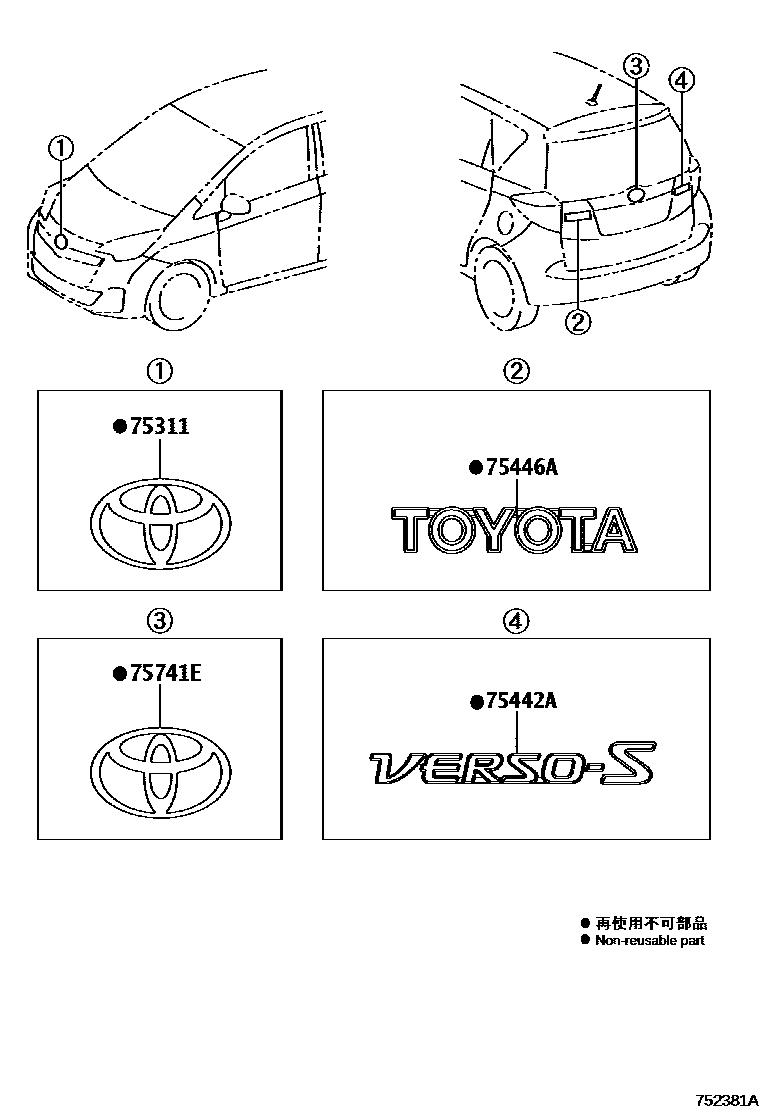 ①

③ ④

②

①
●75311

②
●75446A
TOYOTA

③
●75741E

④
●75442A
VERSO-S

● 再使用不可部品
● Non-reusable part

752381A