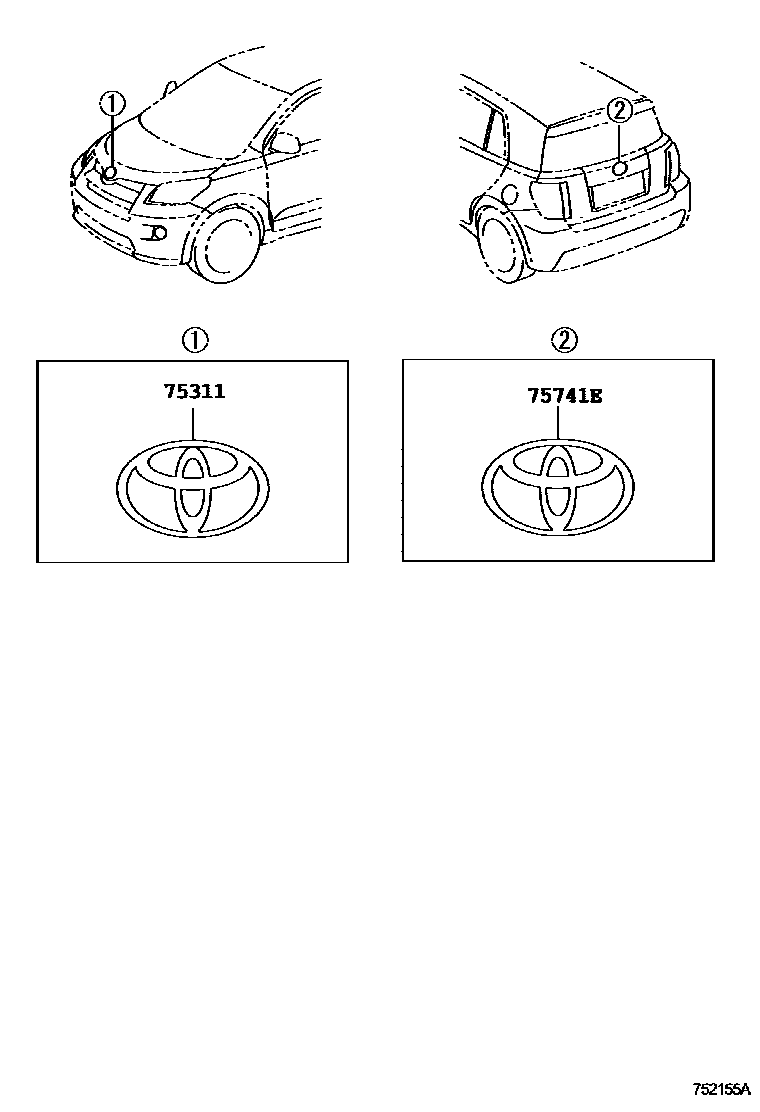 ①

②

①

75311

②

75741E

752155A