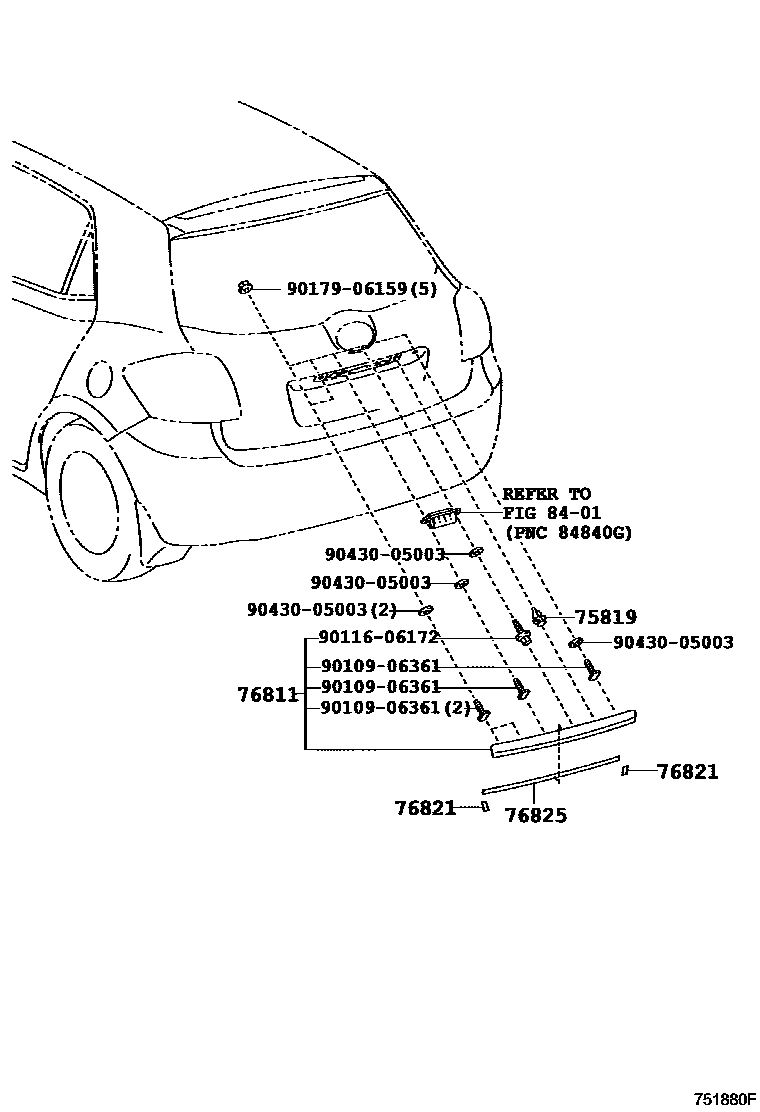 90179-06159(5)

REFER TO
FIG 84-01
(PNC 84840G)

90430-05003
90430-05003
90430-05003(2)
75819
90116-06172
90430-05003
90109-06361
76811
90109-06361
90109-06361(2)
76821
76821
76825

751880F