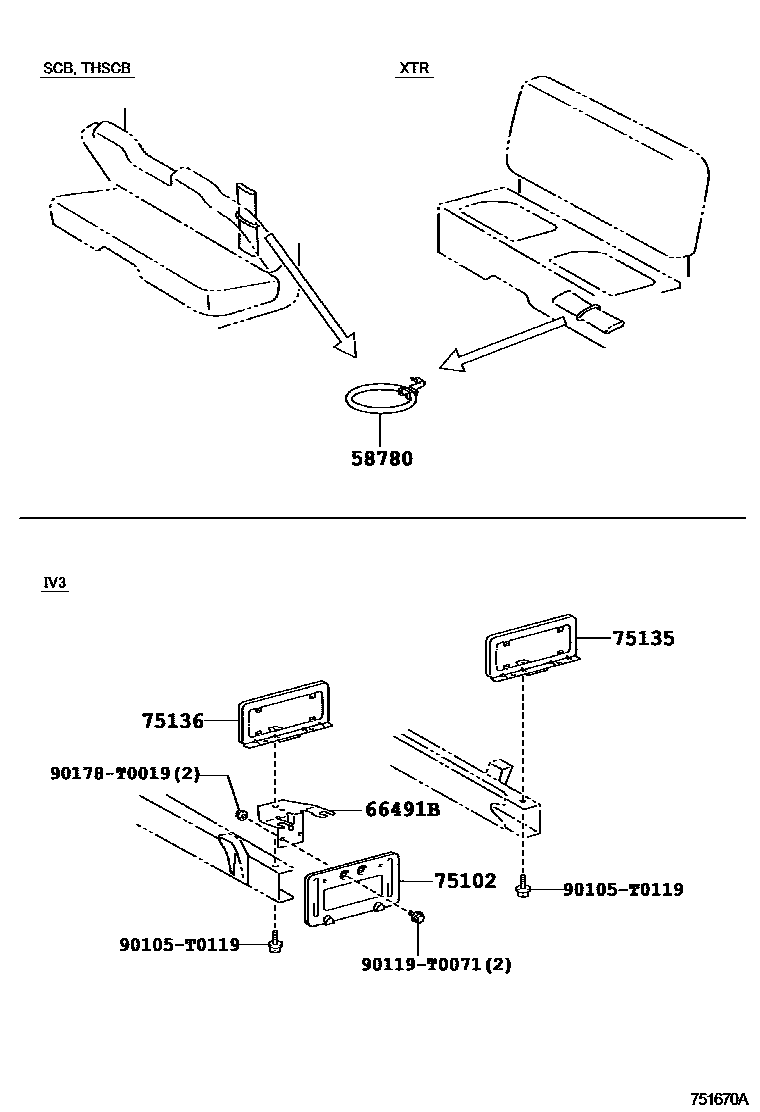 SCB, THSCB

XTR

58780

IV3

75135

75136

90178-T0019(2)

66491B

75102

90105-T0119

90105-T0119

90119-T0071(2)

751670A